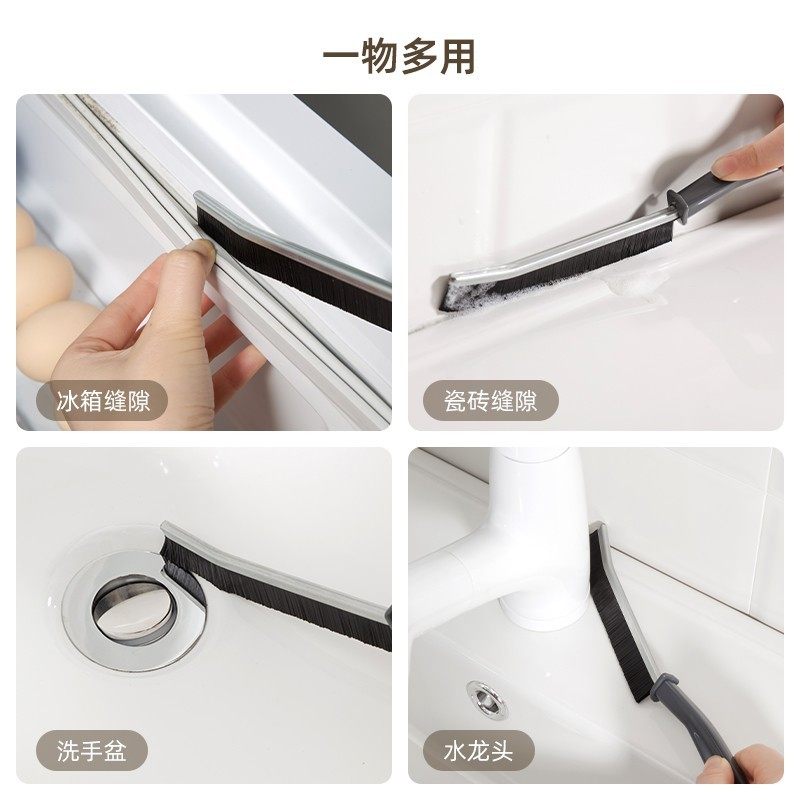 一物多用

冰箱缝隙

瓷砖缝隙

洗手盆

水龙头