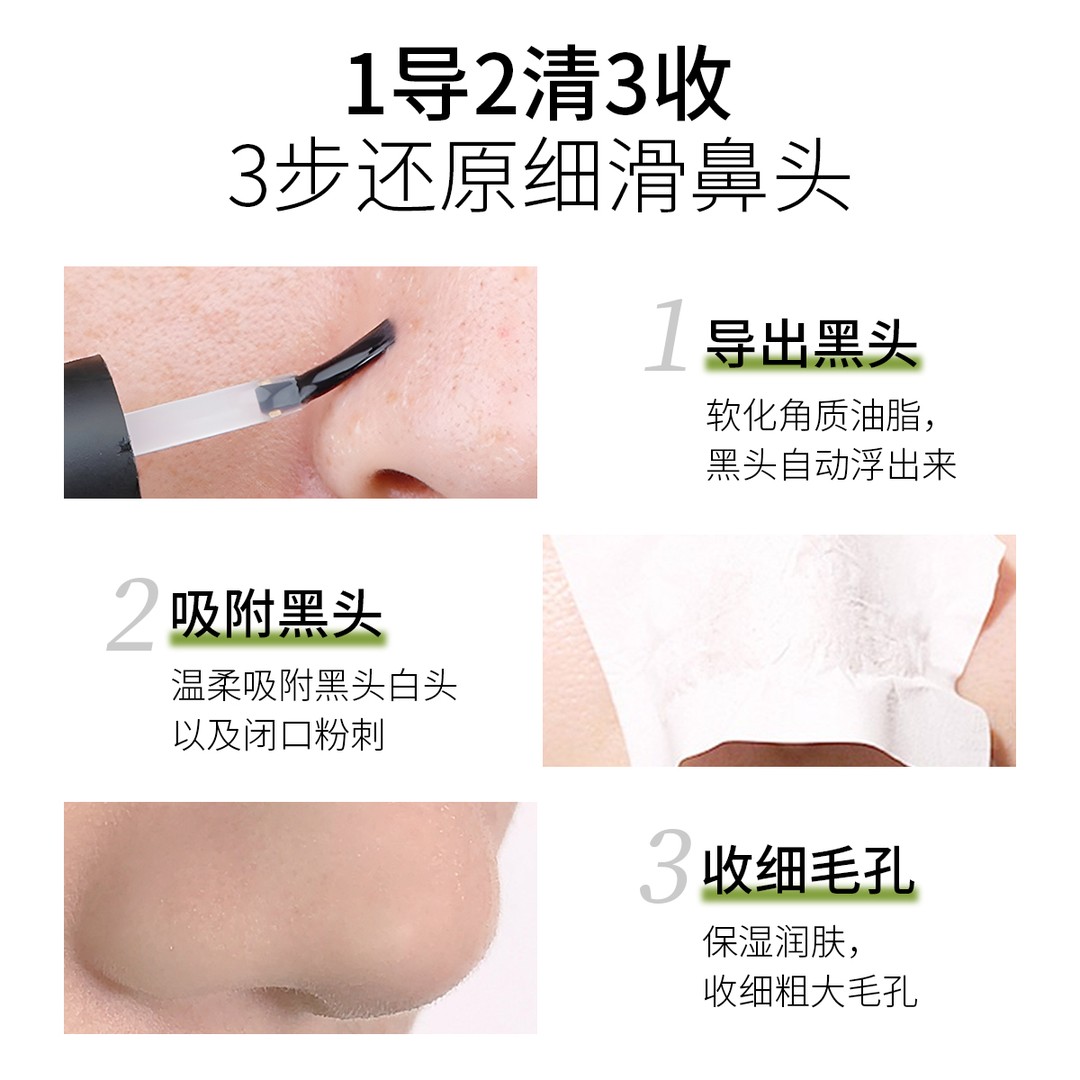 1导2清3收
3步还原细滑鼻头

1 导出黑头
软化角质油脂，
黑头自动浮出来

2 吸附黑头
温柔吸附黑头白头
以及闭口粉刺

3 收细毛孔
保湿润肤，
收细粗大毛孔