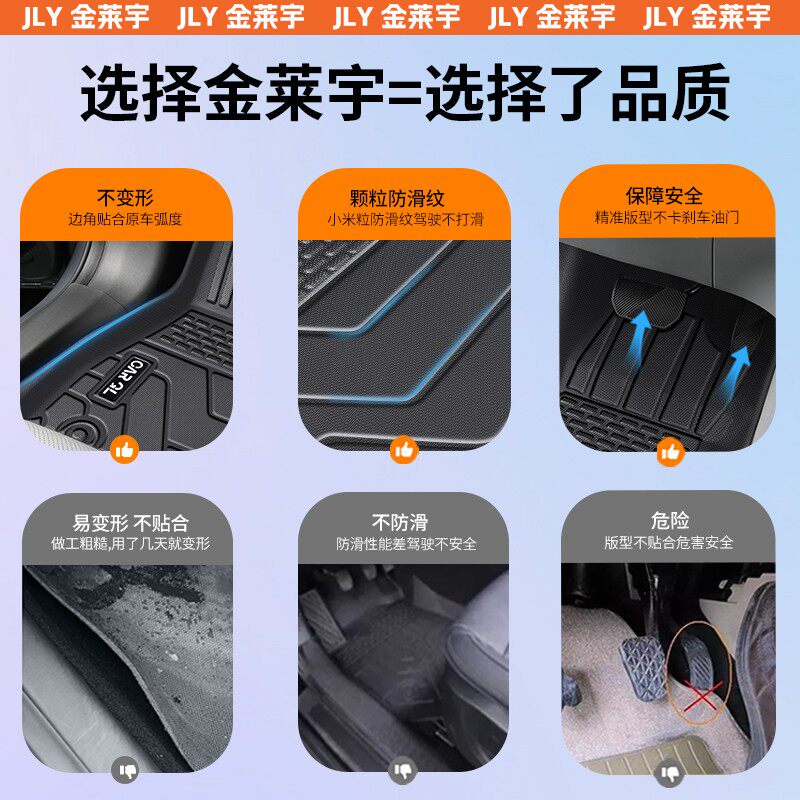 JLY 金莱宇 JLY 金莱宇 JLY 金莱宇 JLY 金莱宇 JLY 金莱宇

选择金莱宇=选择了品质

不变形
边角贴合原车弧度

CAR QL

颗粒防滑纹
小米粒防滑纹驾驶不打滑

保障安全
精准版型不卡刹车油门

易变形 不贴合
做工粗糙,用了几天就变形

不防滑
防滑性能差驾驶不安全

危险
版型不贴合危害安全