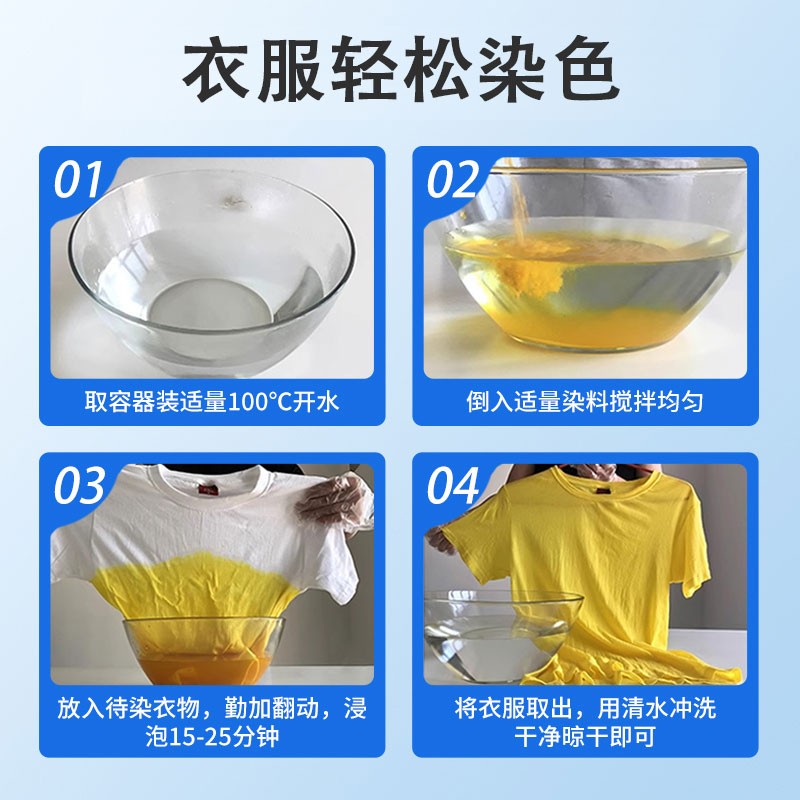 衣服轻松染色

01

取容器装适量100°C开水

02

倒入适量染料搅拌均匀

03

放入待染衣物，勤加翻动，浸泡15-25分钟

04

将衣服取出，用清水冲洗干净晾干即可