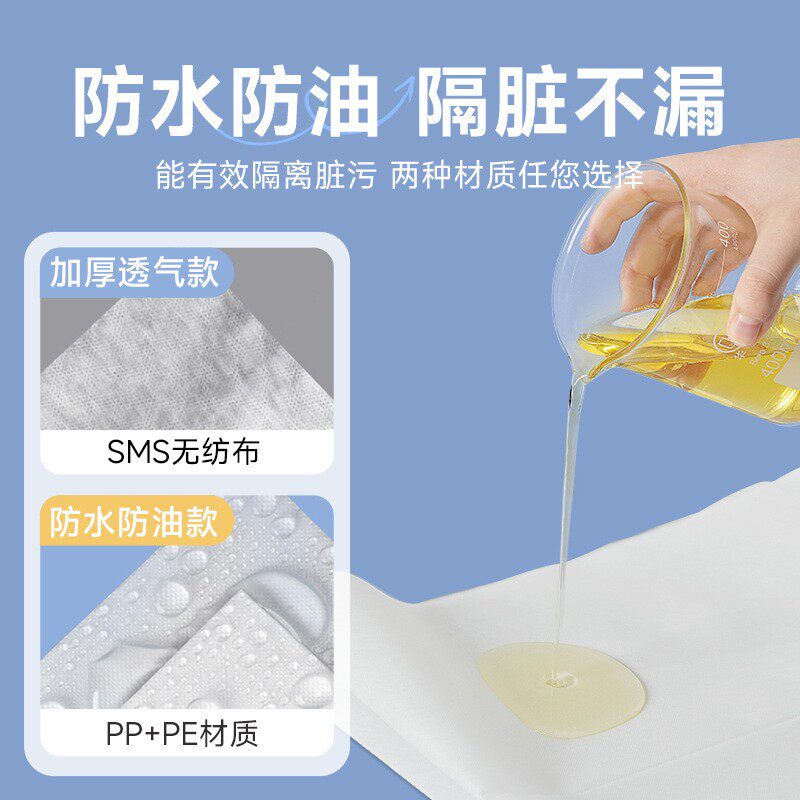 防水防油 隔脏不漏

能有效隔离脏污 两种材质任您选择

加厚透气款

SMS无纺布

防水防油款

PP+PE材质

400

400