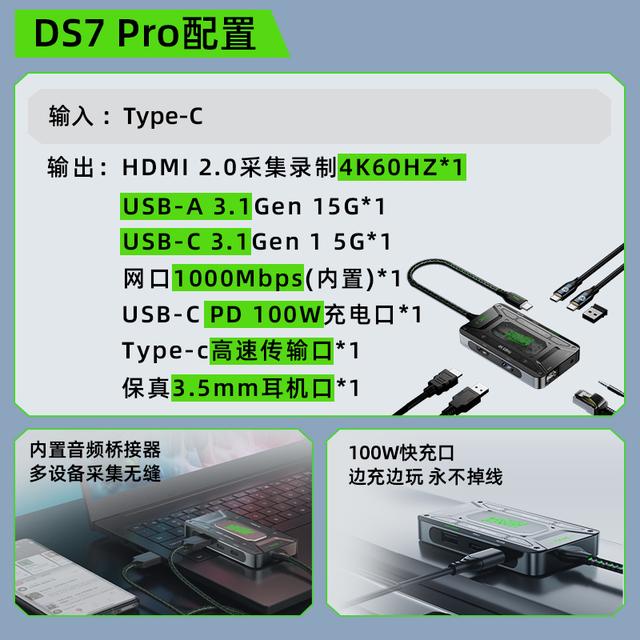 DS7 Pro配置

输入：Type-C

输出：HDMI 2.0采集录制4K60HZ*1
USB-A 3.1Gen 15G*1
USB-C 3.1Gen 1 5G*1
网口1000Mbps(内置)*1
USB-C PD 100W充电口*1
Type-c高速传输口*1
保真3.5mm耳机口*1

内置音频桥接器
多设备采集无缝

100W快充口
边充边玩 永不掉线