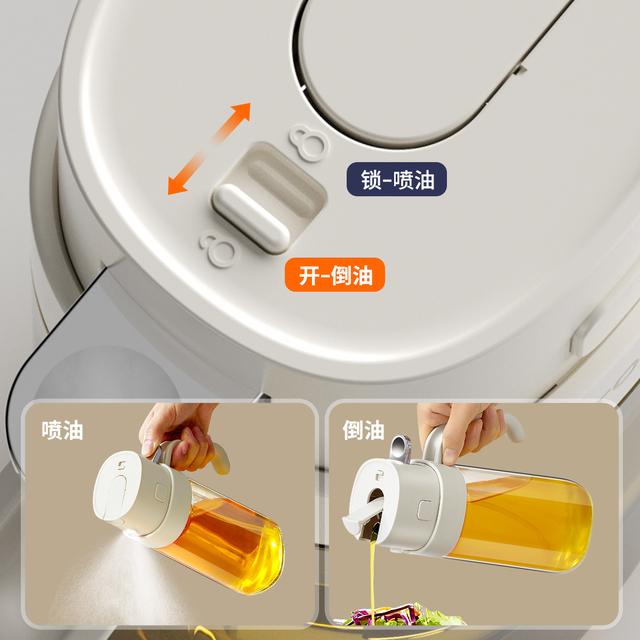 锁-喷油

开-倒油

喷油

倒油