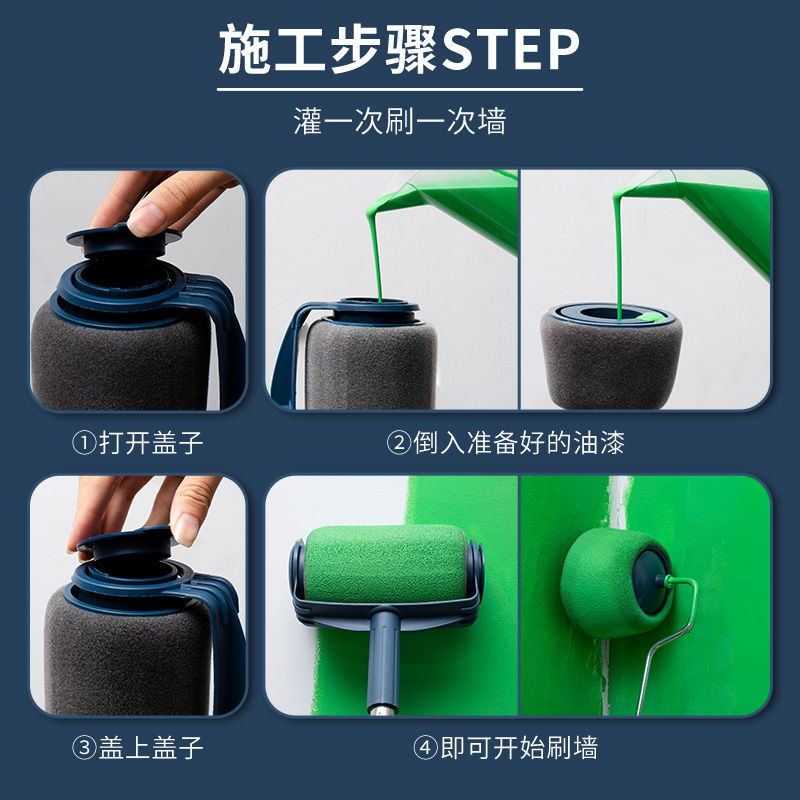 施工步骤STEP

灌一次刷一次墙

①打开盖子

②倒入准备好的油漆

③盖上盖子

④即可开始刷墙