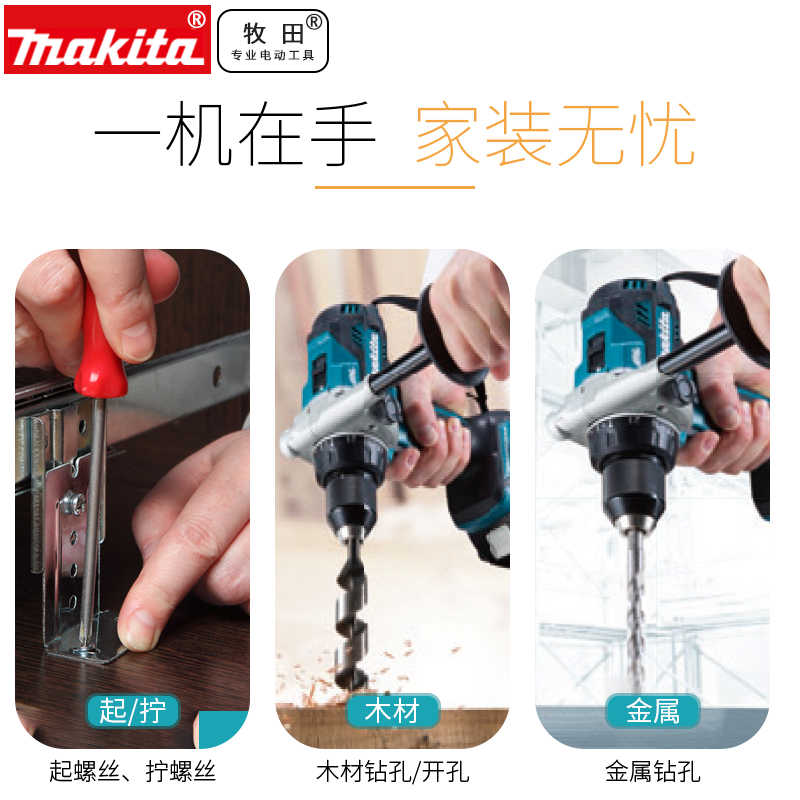 makita®

牧田®
专业电动工具

一机在手 家装无忧

起/拧
起螺丝、拧螺丝

木材
木材钻孔/开孔

金属
金属钻孔