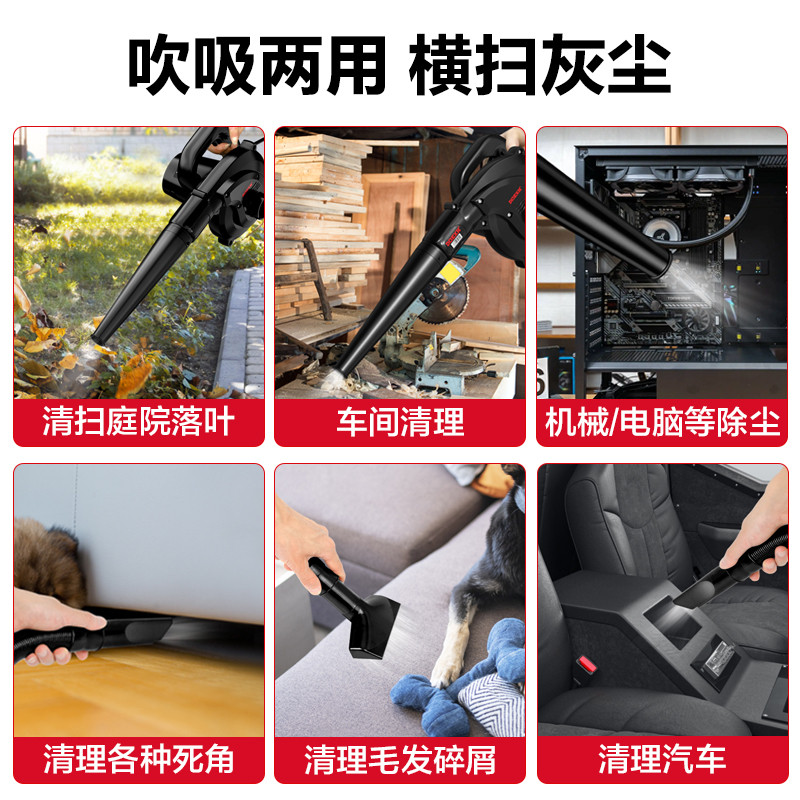 吹吸两用 横扫灰尘

清扫庭院落叶

车间清理

机械/电脑等除尘

清理各种死角

清理毛发碎屑

清理汽车