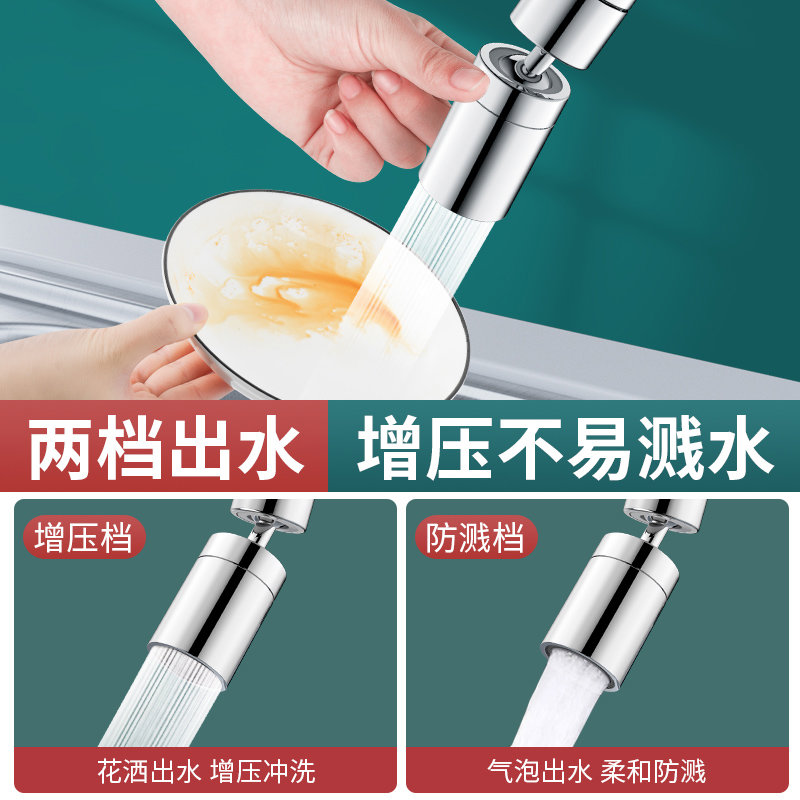 两档出水 增压不易溅水

增压档

花洒出水 增压冲洗

防溅档

气泡出水 柔和防溅