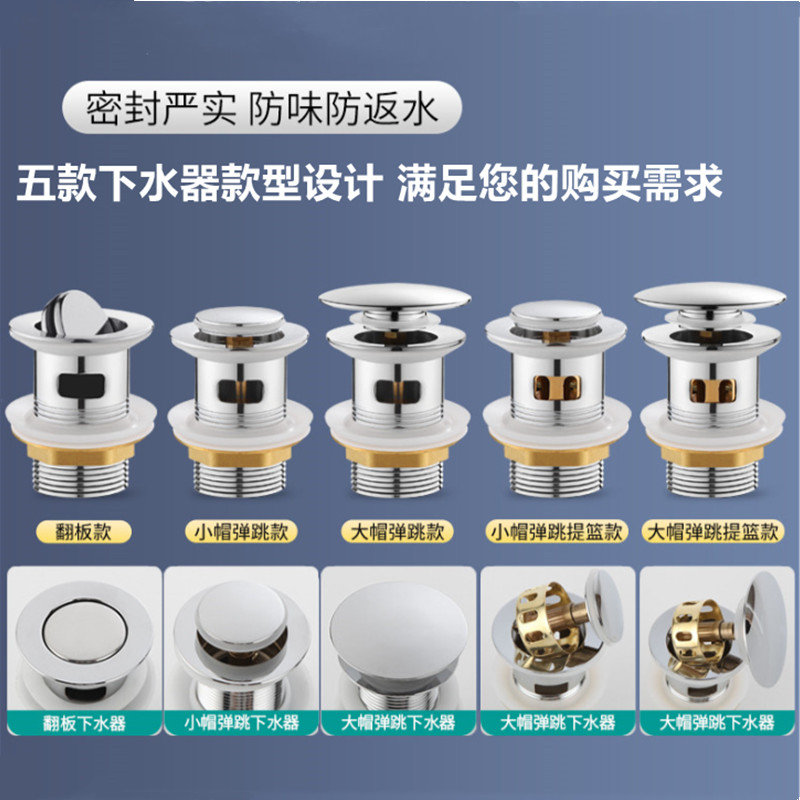 密封严实 防味防返水

五款下水器款型设计 满足您的购买需求

翻板款

小帽弹跳款

大帽弹跳款

小帽弹跳提篮款

大帽弹跳提篮款

翻板下水器

小帽弹跳下水器

大帽弹跳下水器

大帽弹跳下水器

大帽弹跳下水器