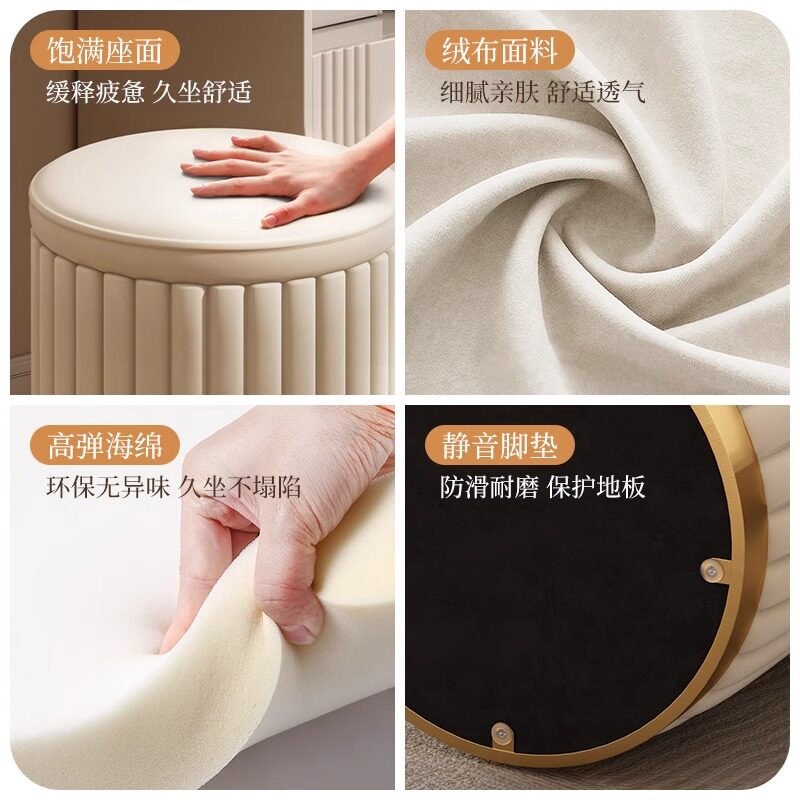 饱满座面
缓释疲惫 久坐舒适

绒布面料
细腻亲肤 舒适透气

高弹海绵
环保无异味 久坐不塌陷

静音脚垫
防滑耐磨 保护地板