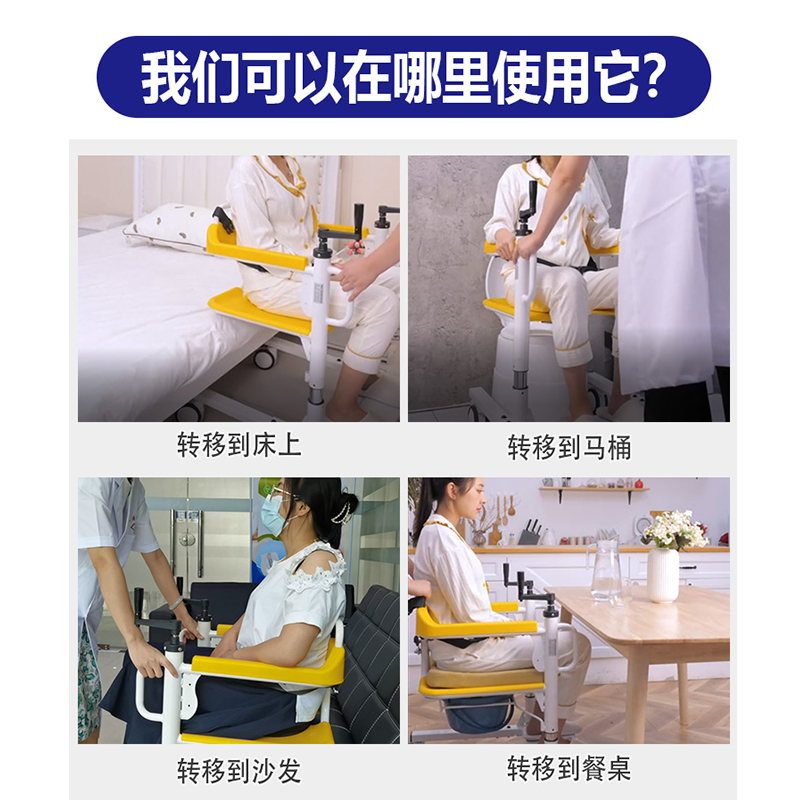 我们可以在哪里使用它?

转移到床上

转移到马桶

转移到沙发

转移到餐桌