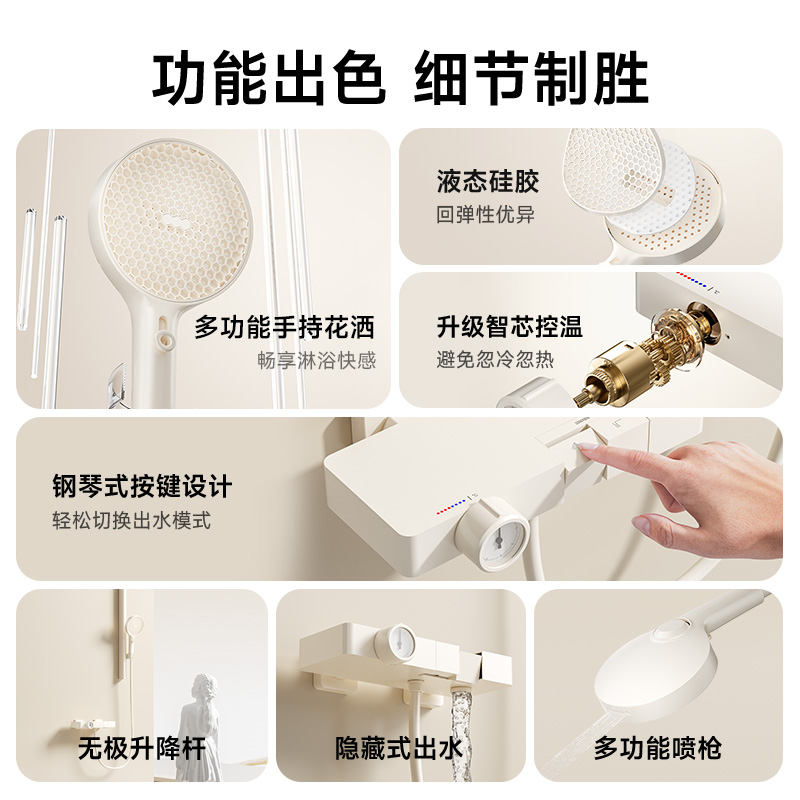 功能出色 细节制胜

多功能手持花洒
畅享淋浴快感

液态硅胶
回弹性优异

升级智芯控温
避免忽冷忽热

钢琴式按键设计
轻松切换出水模式

无极升降杆

隐藏式出水

多功能喷枪