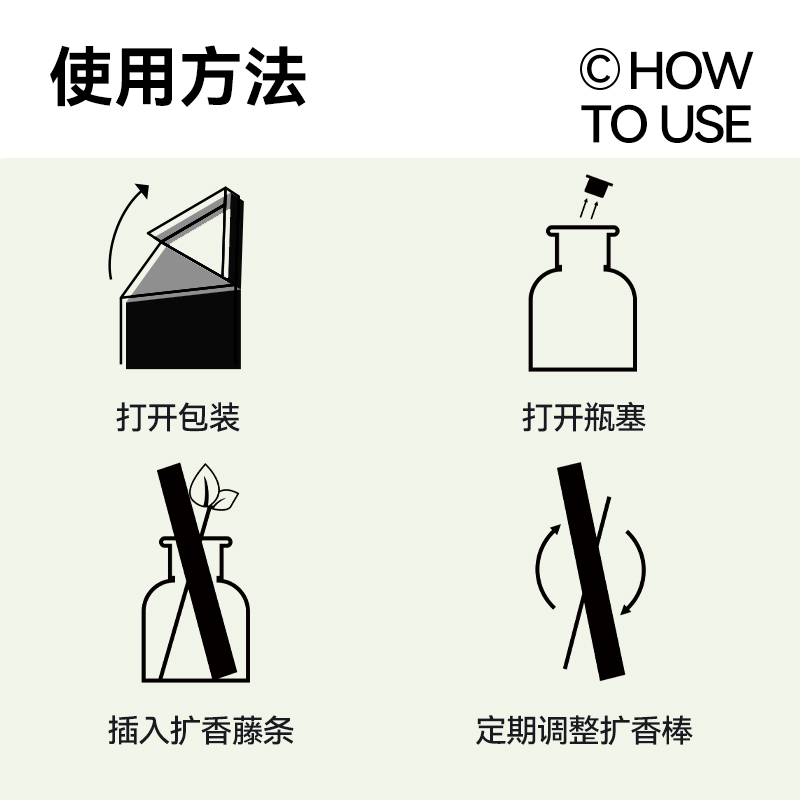 使用方法

© HOW TO USE

打开包装

打开瓶塞

插入扩香藤条

定期调整扩香棒