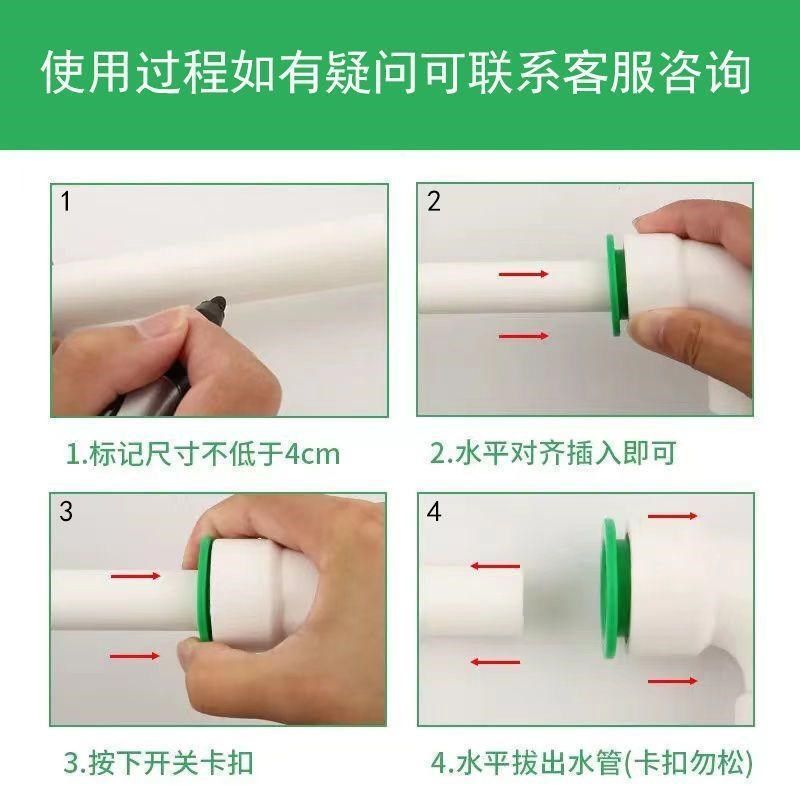 使用过程如有疑问可联系客服咨询

1

1.标记尺寸不低于4cm

2

2.水平对齐插入即可

3

3.按下开关卡扣

4

4.水平拔出水管(卡扣勿松)