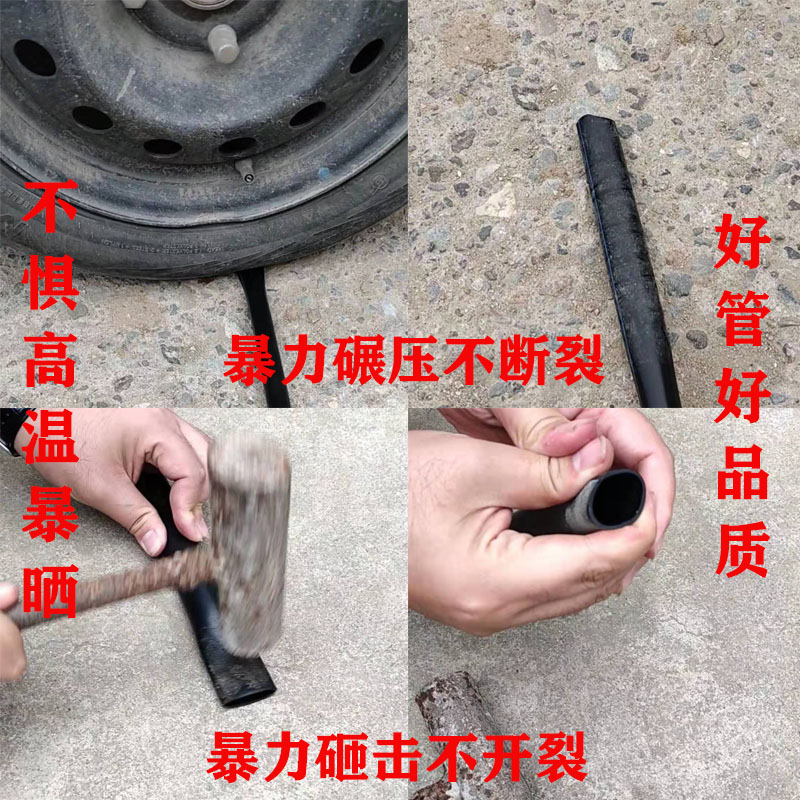 不惧高温暴晒

暴力碾压不断裂

好管好品质

暴力砸击不开裂