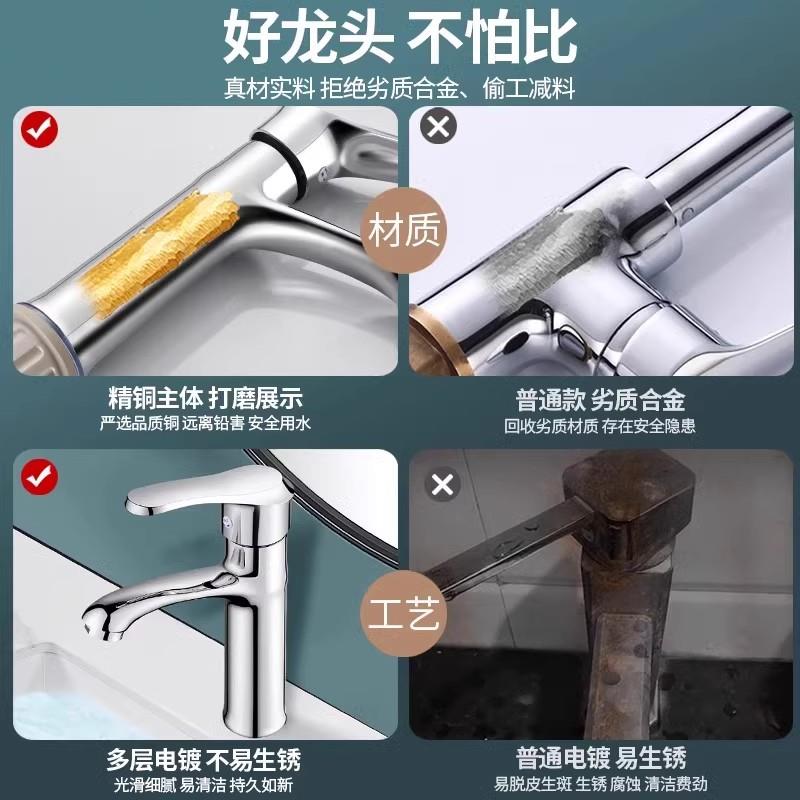 好龙头 不怕比

真材实料 拒绝劣质合金、偷工减料

材质

精铜主体 打磨展示

严选品质铜 远离铅害 安全用水

普通款 劣质合金

回收劣质材质 存在安全隐患

工艺

多层电镀 不易生锈

光滑细腻 易清洁 持久如新

普通电镀 易生锈

易脱皮生斑 生锈 腐蚀 清洁费劲