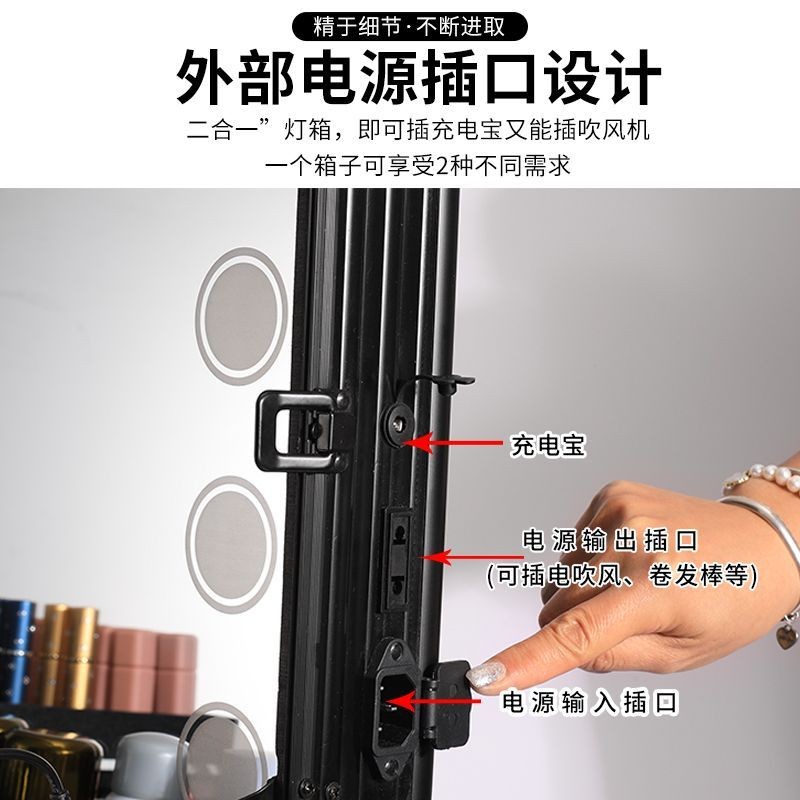 精于细节·不断进取

外部电源插口设计

二合一”灯箱，即可插充电宝又能插吹风机
一个箱子可享受2种不同需求

充电宝

电源输出插口
(可插电吹风、卷发棒等)

电源输入插口