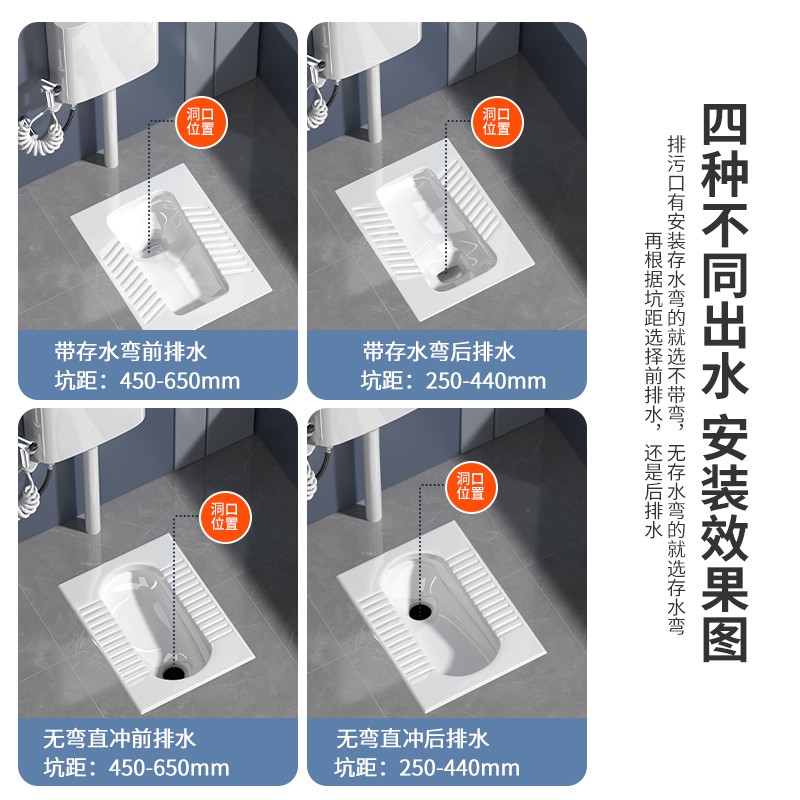 洞口位置

带存水弯前排水
坑距：450-650mm

洞口位置

带存水弯后排水
坑距：250-440mm

洞口位置

无弯直冲前排水
坑距：450-650mm

洞口位置

无弯直冲后排水
坑距：250-440mm

四种不同出水 安装效果图

排污口有安装存水弯的就选不带弯，无存水弯的就选存水弯
再根据坑距选择前排水，还是后排水