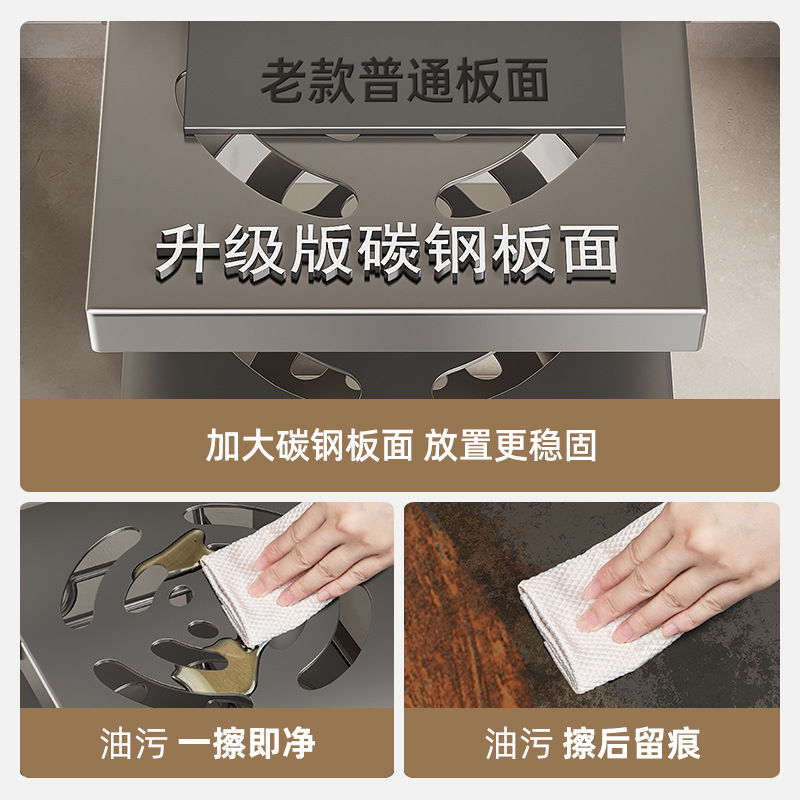 老款普通板面

升级版碳钢板面

加大碳钢板面 放置更稳固

油污 一擦即净

油污 擦后留痕