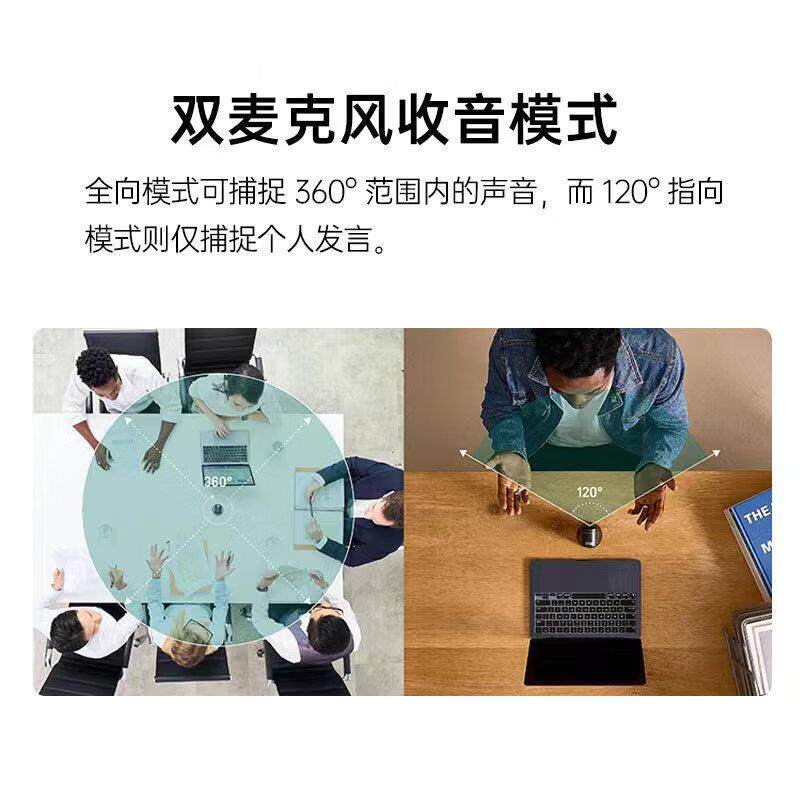 双麦克风收音模式

全向模式可捕捉 360° 范围内的声音，而 120° 指向模式则仅捕捉个人发言。

360°

120°

THE
M