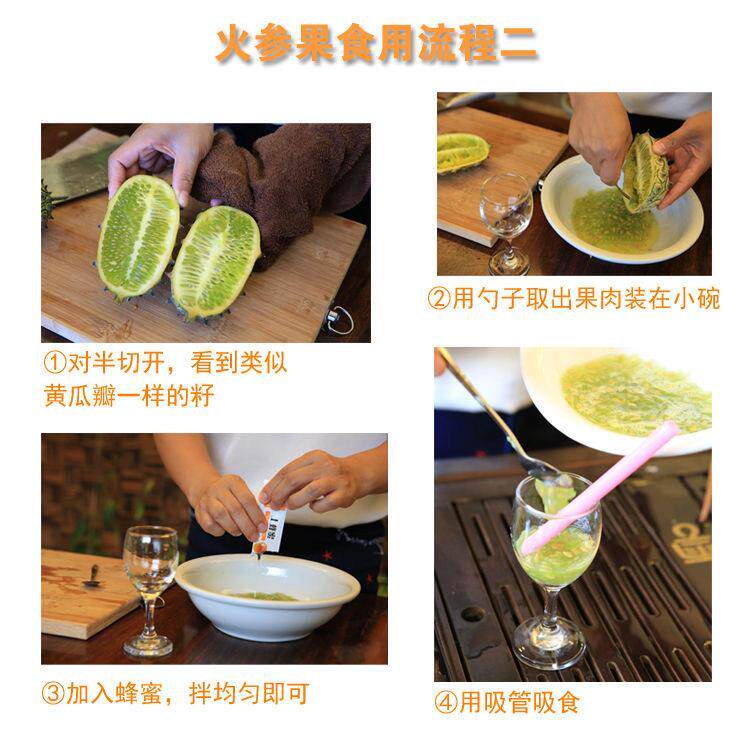 火参果食用流程二

①对半切开，看到类似黄瓜瓣一样的籽

②用勺子取出果肉装在小碗

③加入蜂蜜，拌均匀即可

④用吸管吸食