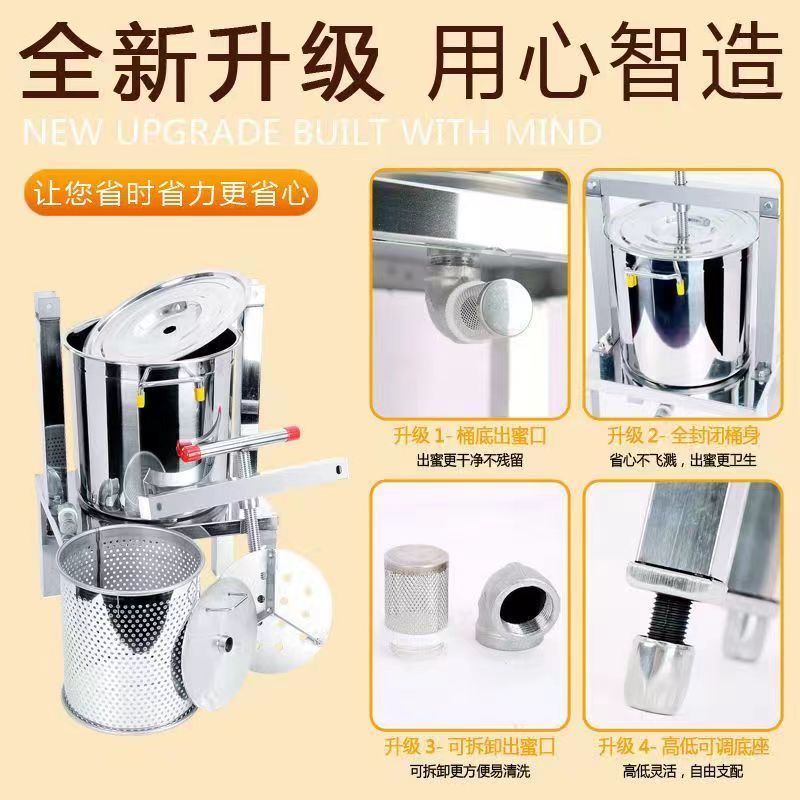 全新升级 用心智造

NEW UPGRADE BUILT WITH MIND

让您省时省力更省心

升级 1- 桶底出蜜口

出蜜更干净不残留

升级 2- 全封闭桶身

省心不飞溅，出蜜更卫生

升级 3- 可拆卸出蜜口

可拆卸更方便易清洗

升级 4- 高低可调底座

高低灵活，自由支配