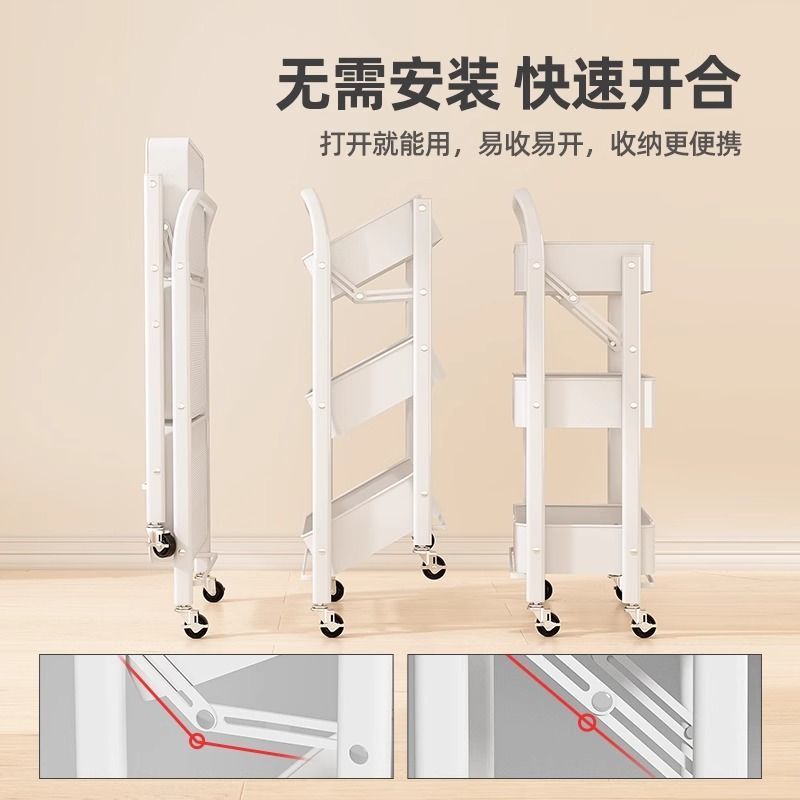 无需安装 快速开合

打开就能用，易收易开，收纳更便携