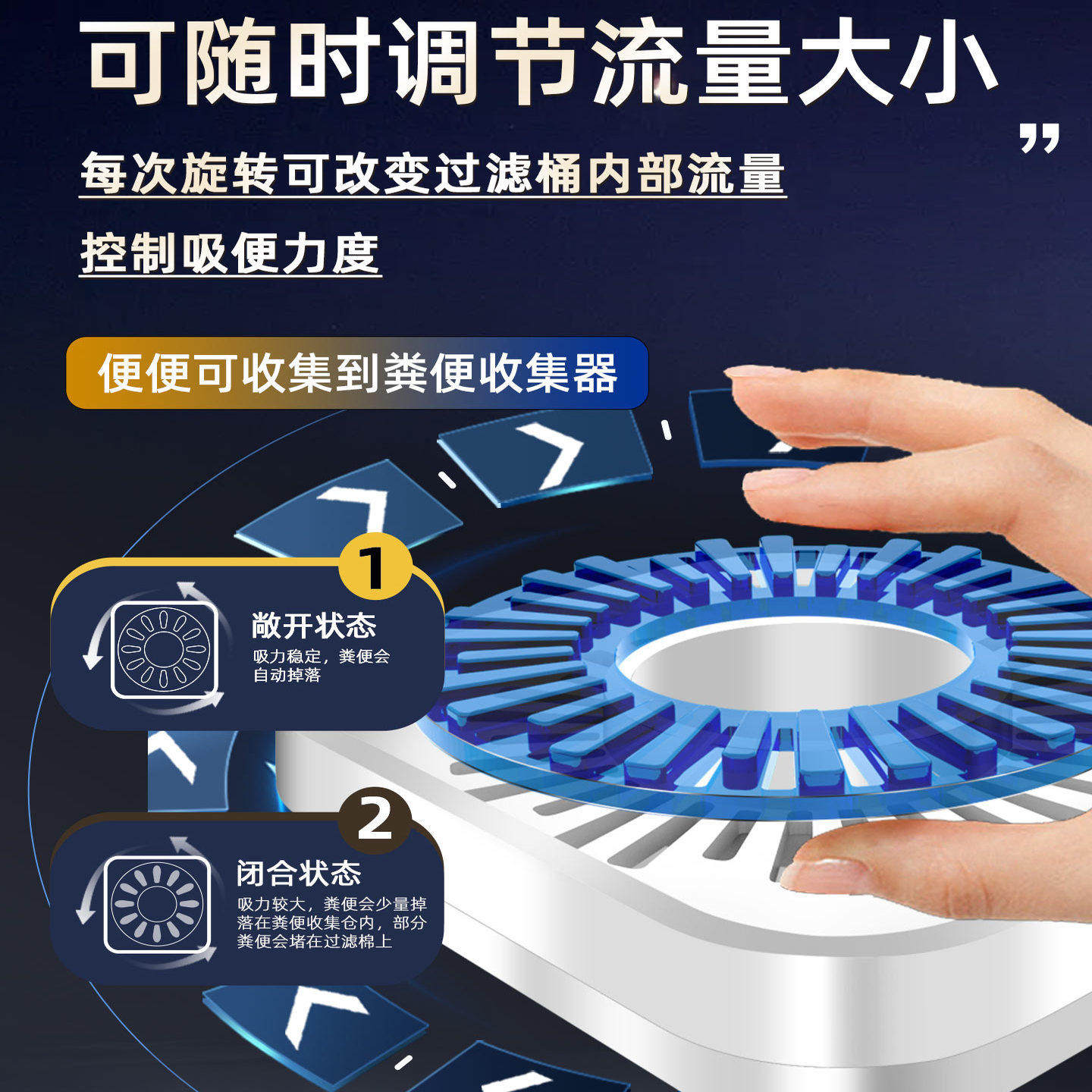 可随时调节流量大小

”

每次旋转可改变过滤桶内部流量

控制吸便力度

便便可收集到粪便收集器

1

敞开状态

吸力稳定，粪便会自动掉落

2

闭合状态

吸力较大，粪便会少量掉落在粪便收集仓内，部分粪便会堵在过滤棉上