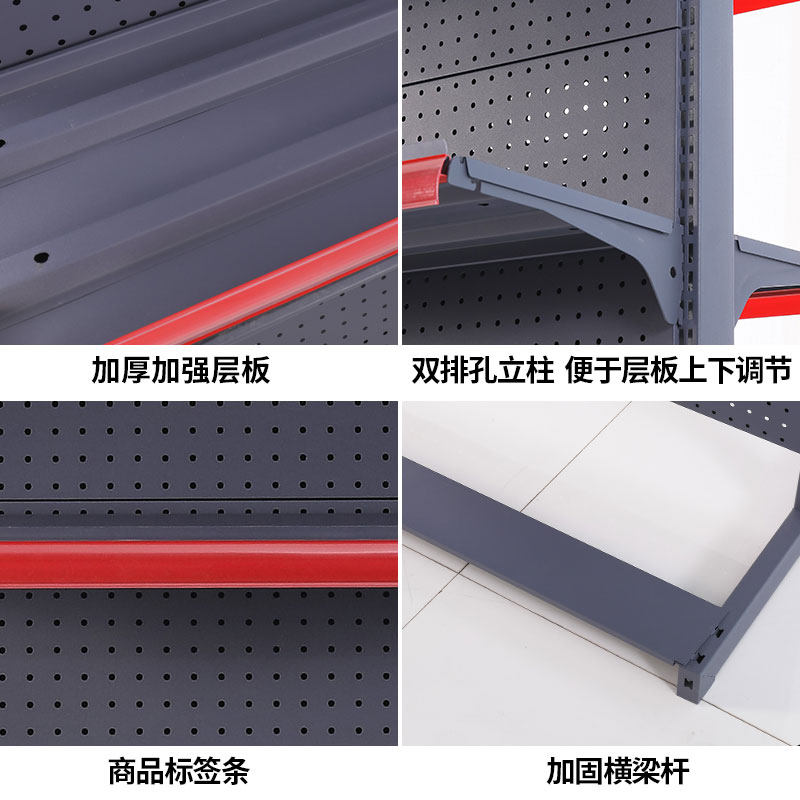 加厚加强层板

双排孔立柱 便于层板上下调节

商品标签条

加固横梁杆