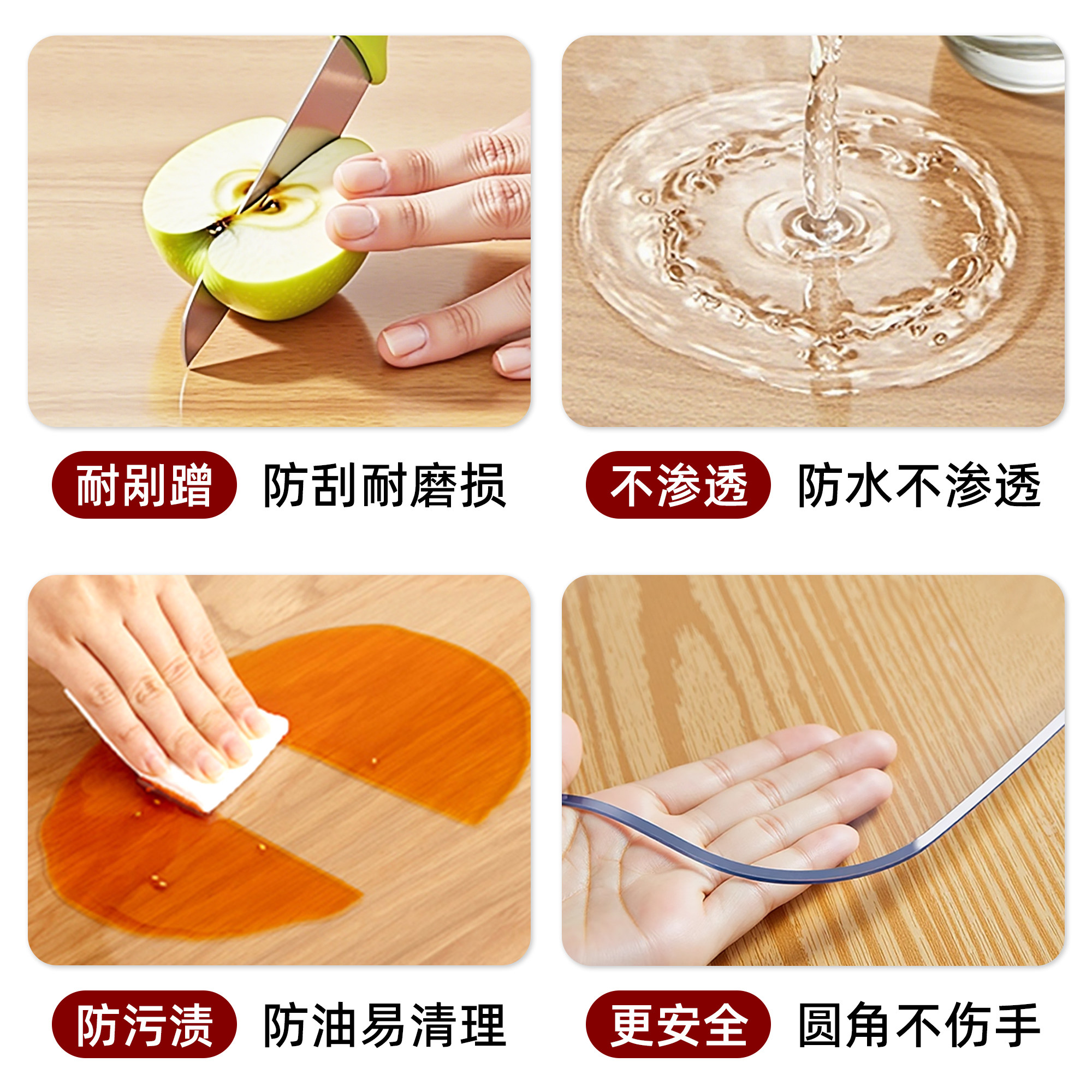 耐剐蹭 防刮耐磨损

不渗透 防水不渗透

防污渍 防油易清理

更安全 圆角不伤手