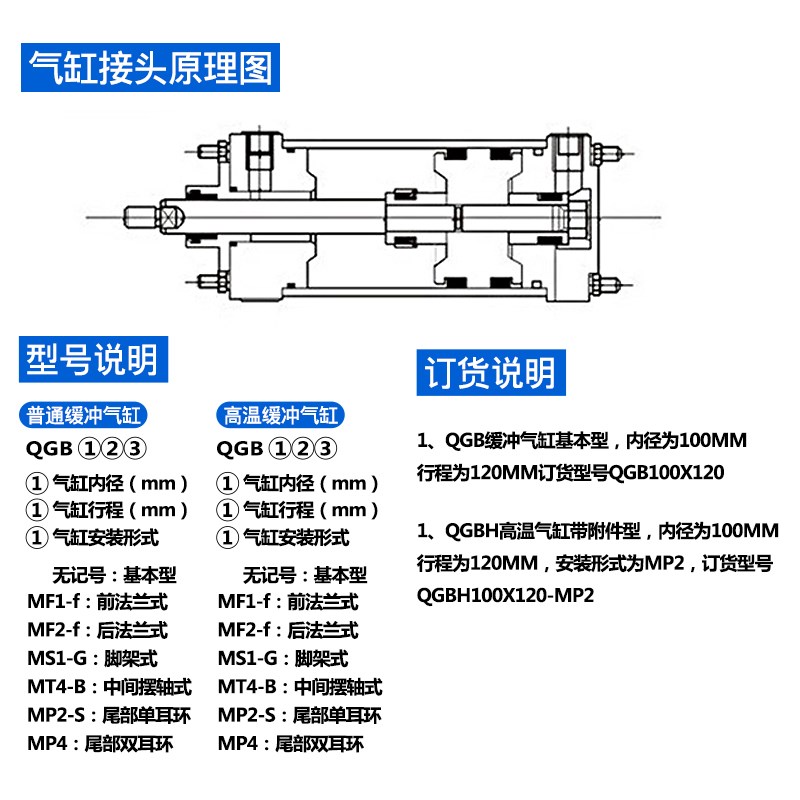 气缸接头原理图

型号说明

普通缓冲气缸

QGB ①②③

① 气缸内径（mm）
① 气缸行程（mm）
① 气缸安装形式

无记号：基本型
MF1-f：前法兰式
MF2-f：后法兰式
MS1-G：脚架式
MT4-B：中间摆轴式
MP2-S：尾部单耳环
MP4：尾部双耳环

高温缓冲气缸

QGB ①②③

① 气缸内径（mm）
① 气缸行程（mm）
① 气缸安装形式

无记号：基本型
MF1-f：前法兰式
MF2-f：后法兰式
MS1-G：脚架式
MT4-B：中间摆轴式
MP2-S：尾部单耳环
MP4：尾部双耳环

订货说明

1、QGB缓冲气缸基本型，内径为100MM 行程为120MM订货型号QGB100X120

1、QGBH高温气缸带附件型，内径为100MM 行程为120MM，安装形式为MP2，订货型号 QGBH100X120-MP2