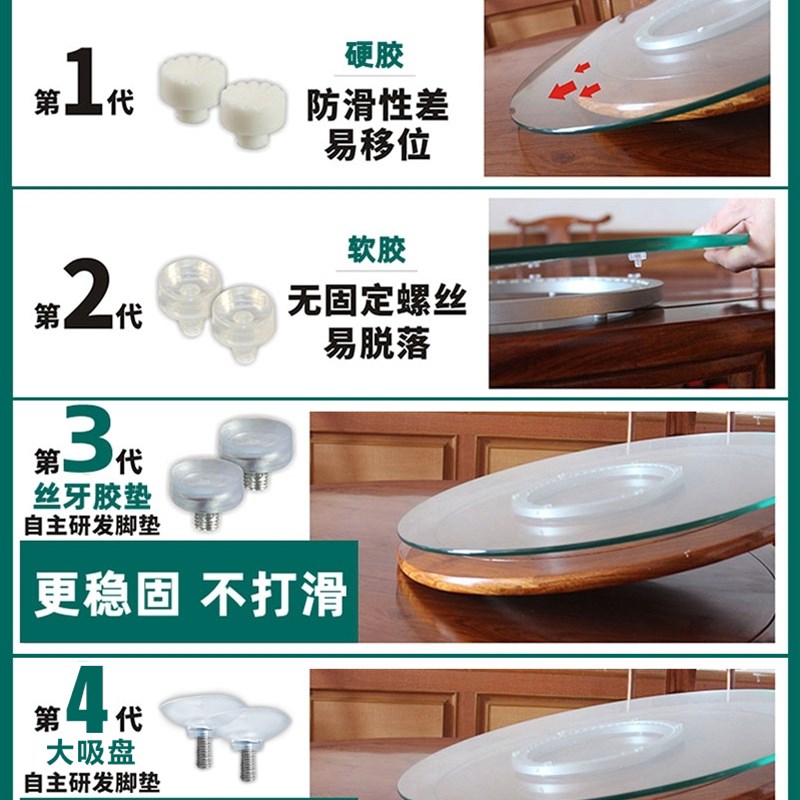 第1代

硬胶
防滑性差
易移位

第2代

软胶
无固定螺丝
易脱落

第3代
丝牙胶垫
自主研发脚垫

更稳固 不打滑

第4代
大吸盘
自主研发脚垫