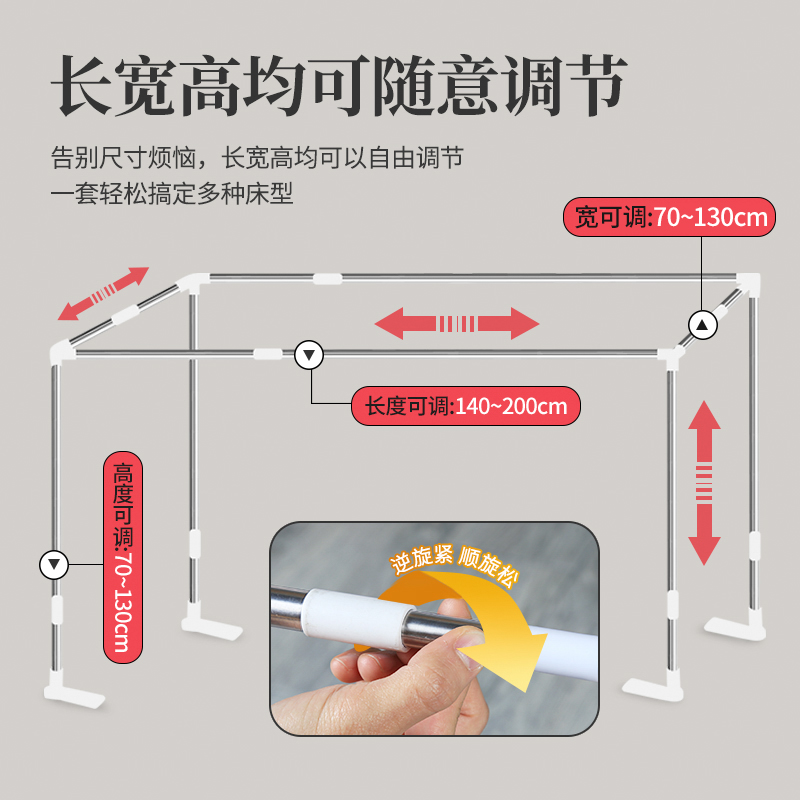 长宽高均可随意调节

告别尺寸烦恼，长宽高均可以自由调节
一套轻松搞定多种床型

宽可调:70~130cm

长度可调:140~200cm

高度可调:70~130cm

逆旋紧 顺旋松