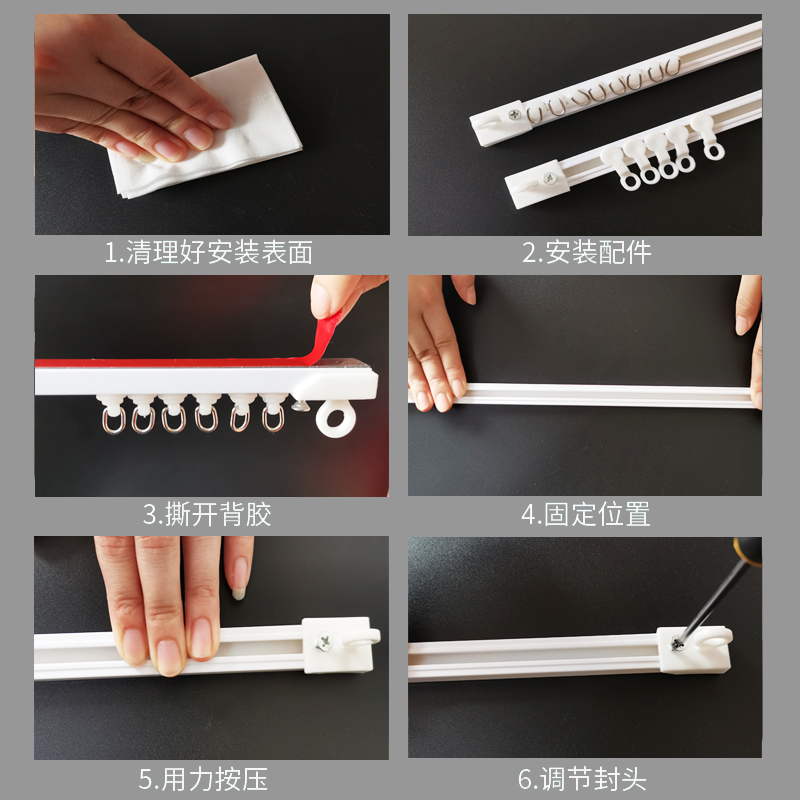 1.清理好安装表面

2.安装配件

3.撕开背胶

4.固定位置

5.用力按压

6.调节封头