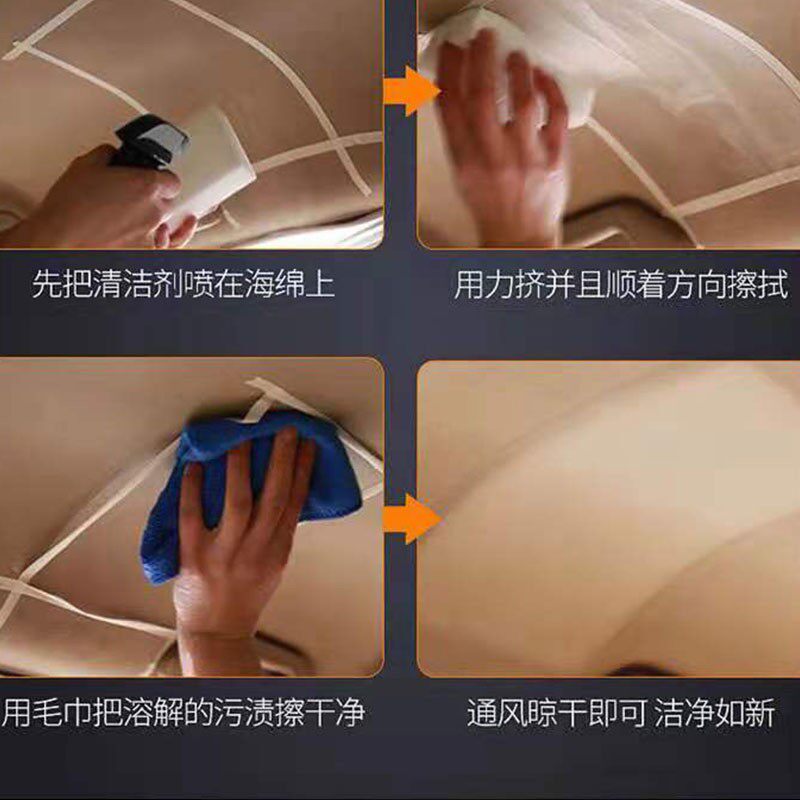 先把清洁剂喷在海绵上

用力挤并且顺着方向擦拭

用毛巾把溶解的污渍擦干净

通风晾干即可 洁净如新