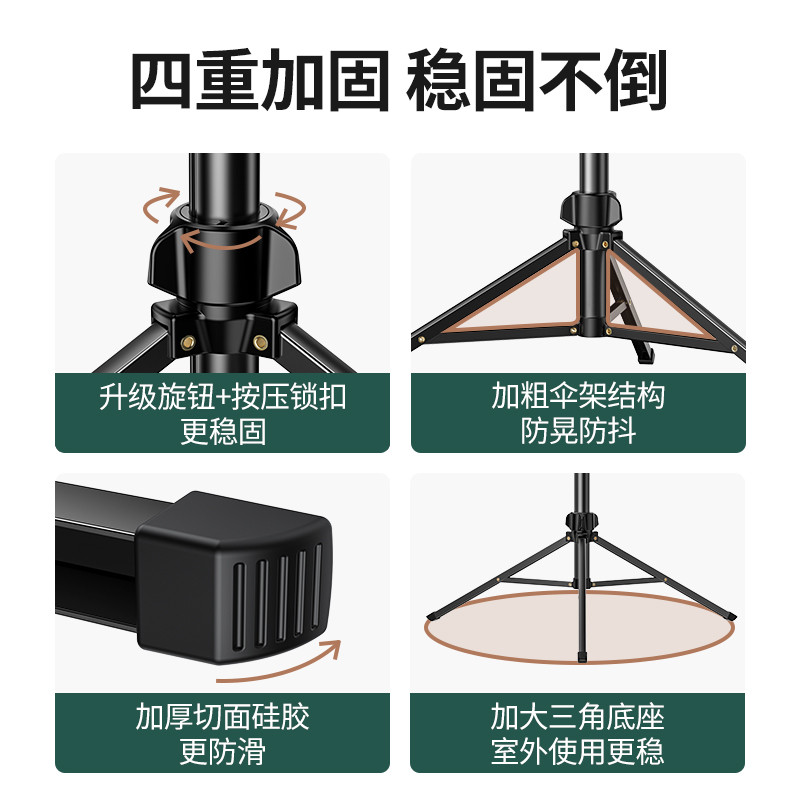 四重加固 稳固不倒

升级旋钮+按压锁扣
更稳固

加粗伞架结构
防晃防抖

加厚切面硅胶
更防滑

加大三角底座
室外使用更稳