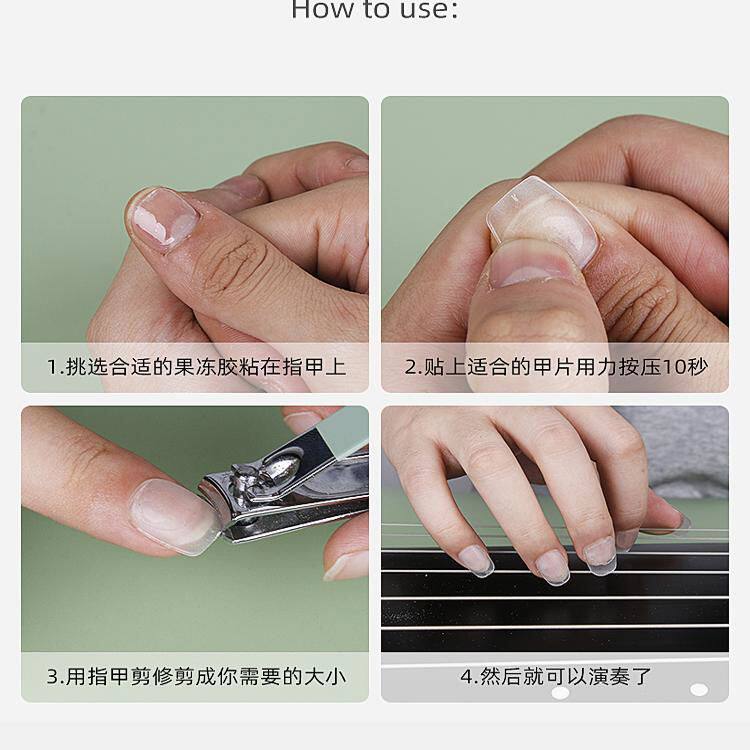 How to use:

1.挑选合适的果冻胶粘在指甲上

2.贴上适合的甲片用力按压10秒

3.用指甲剪修剪成你需要的大小

4.然后就可以演奏了