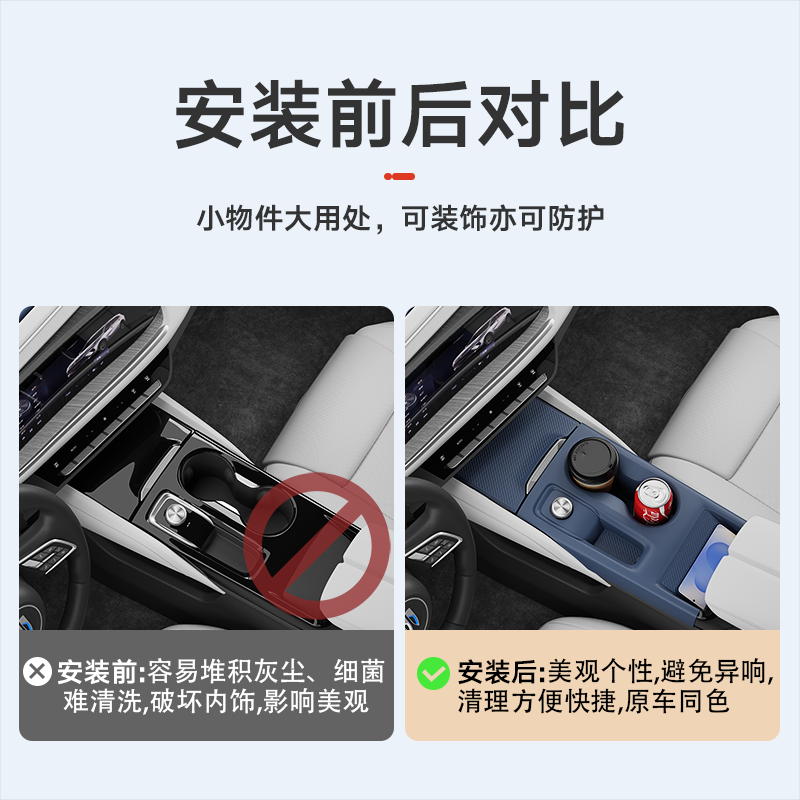 安装前后对比

小物件大用处，可装饰亦可防护

安装前:容易堆积灰尘、细菌难清洗,破坏内饰,影响美观

安装后:美观个性,避免异响,清理方便快捷,原车同色