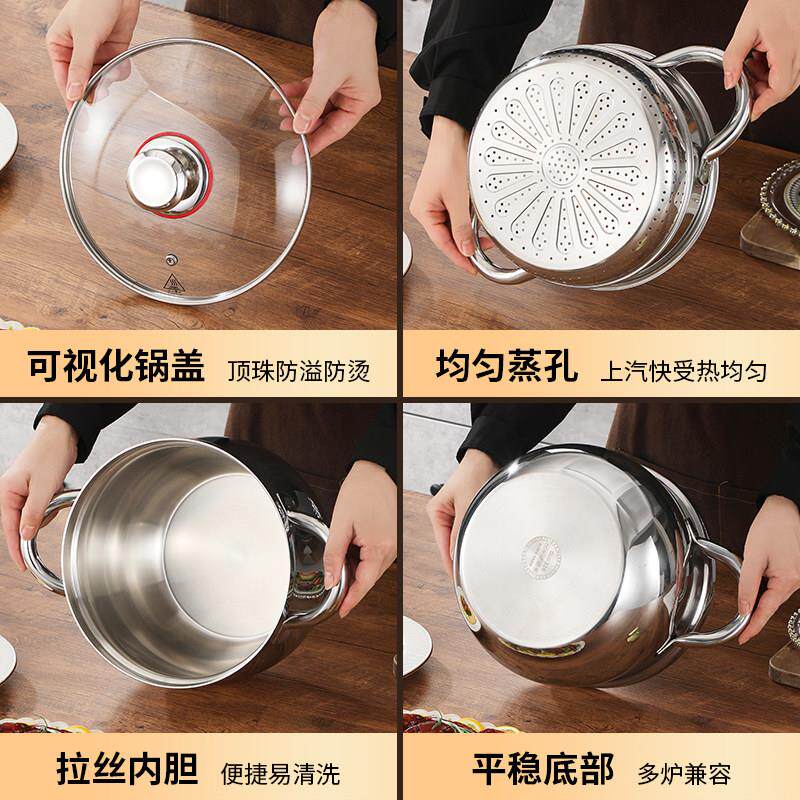 可视化锅盖 顶珠防溢防烫

均匀蒸孔 上汽快受热均匀

拉丝内胆 便捷易清洗

平稳底部 多炉兼容