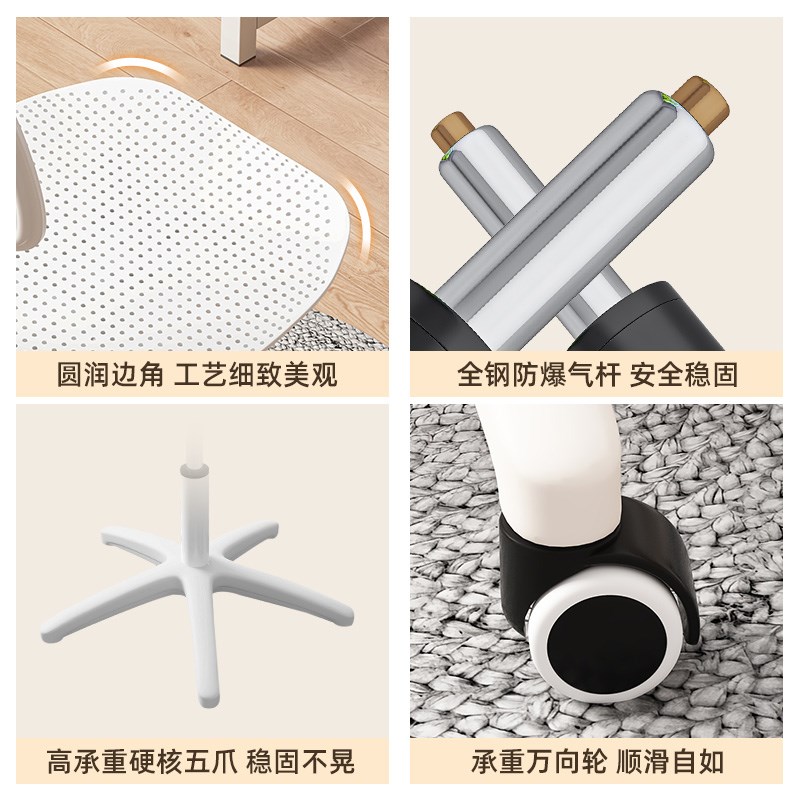 圆润边角 工艺细致美观

全钢防爆气杆 安全稳固

高承重硬核五爪 稳固不晃

承重万向轮 顺滑自如