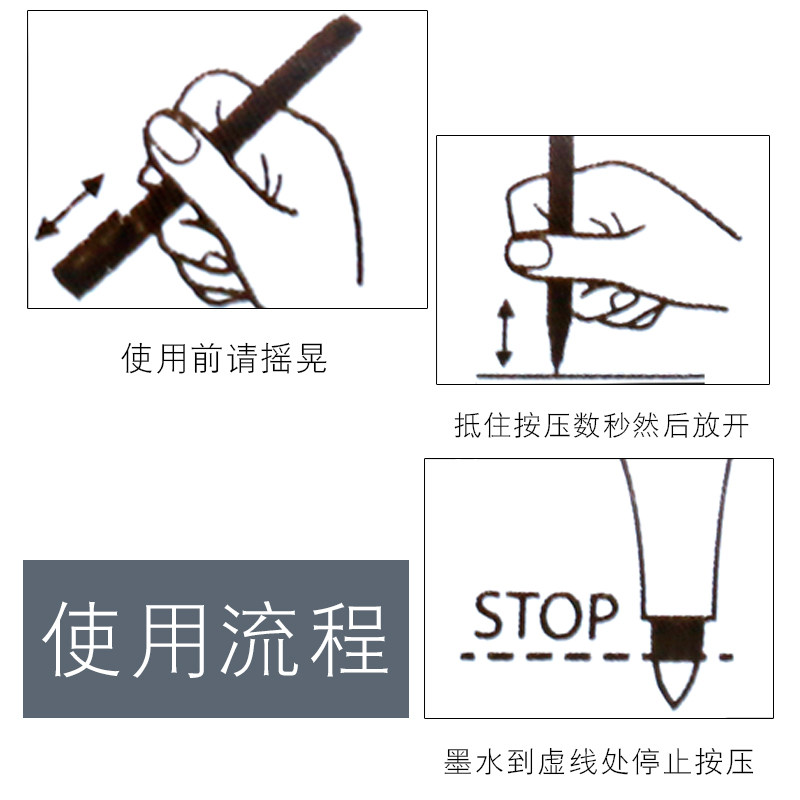 使用前请摇晃

抵住按压数秒然后放开

使用流程

STOP

墨水到虚线处停止按压