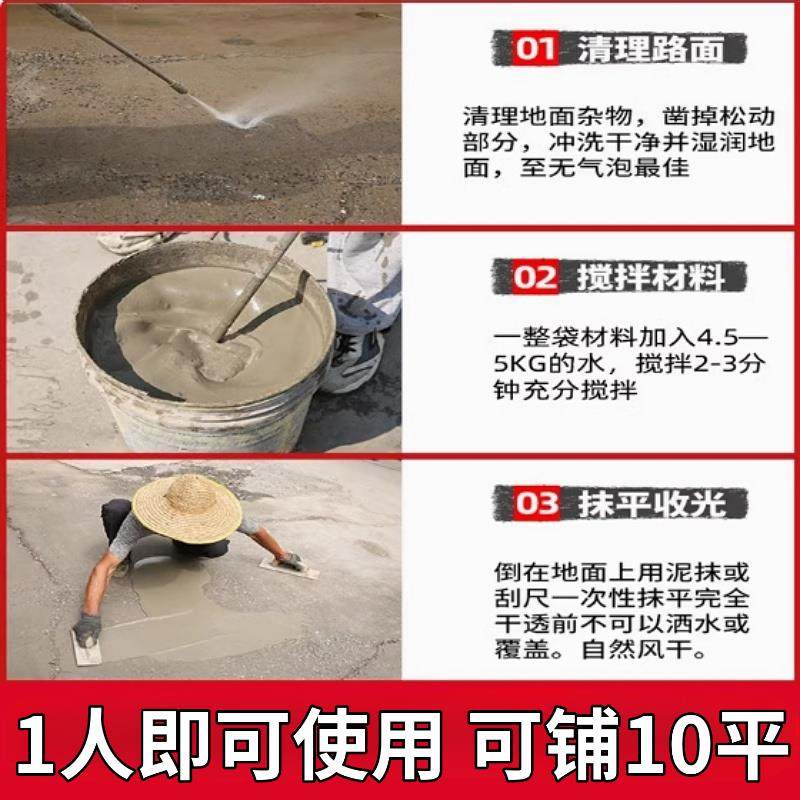 01 清理路面

清理地面杂物，凿掉松动部分，冲洗干净并湿润地面，至无气泡最佳

02 搅拌材料

一整袋材料加入4.5—5KG的水，搅拌2-3分钟充分搅拌

03 抹平收光

倒在地面上用泥抹或刮尺一次性抹平完全干透前不可以洒水或覆盖。自然风干。

1人即可使用 可铺10平