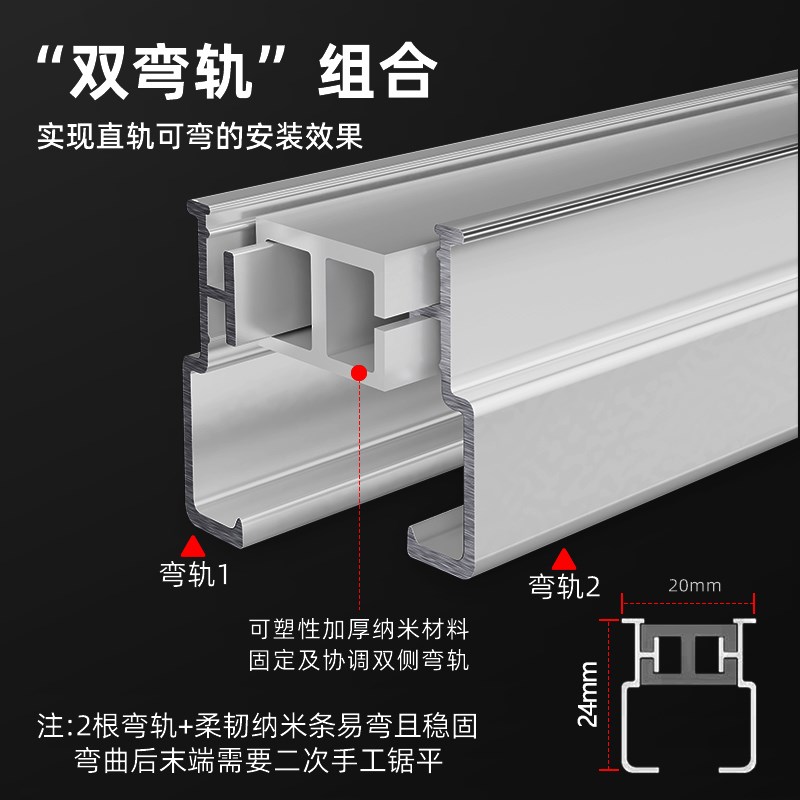 “双弯轨”组合

实现直轨可弯的安装效果

弯轨1

弯轨2

可塑性加厚纳米材料
固定及协调双侧弯轨

20mm

24mm

注:2根弯轨+柔韧纳米条易弯且稳固
弯曲后末端需要二次手工锯平