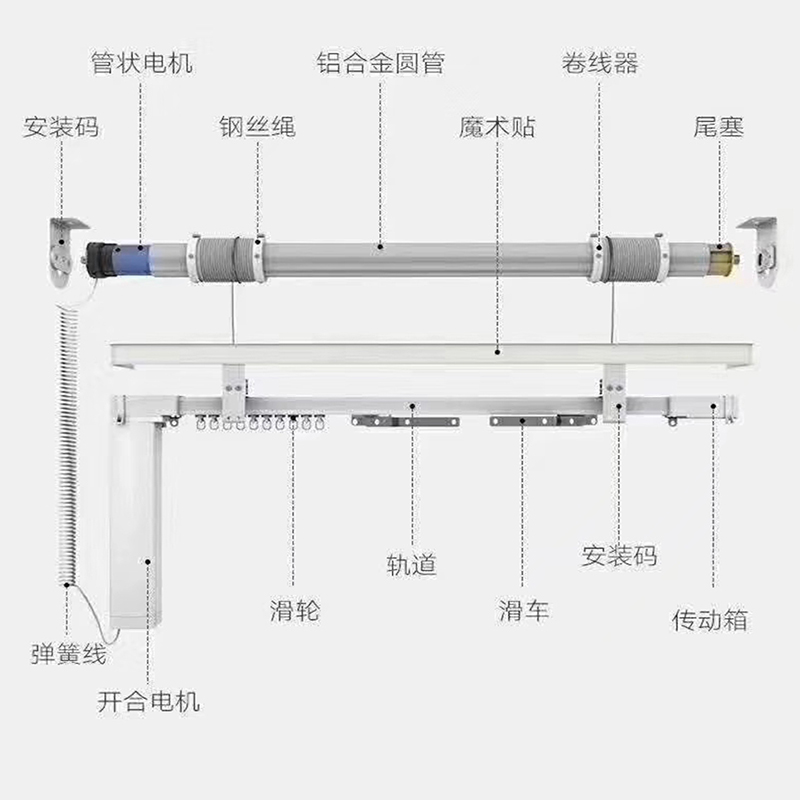 管状电机
铝合金圆管
卷线器
安装码
钢丝绳
魔术贴
尾塞
轨道
安装码
滑轮
滑车
传动箱
弹簧线
开合电机