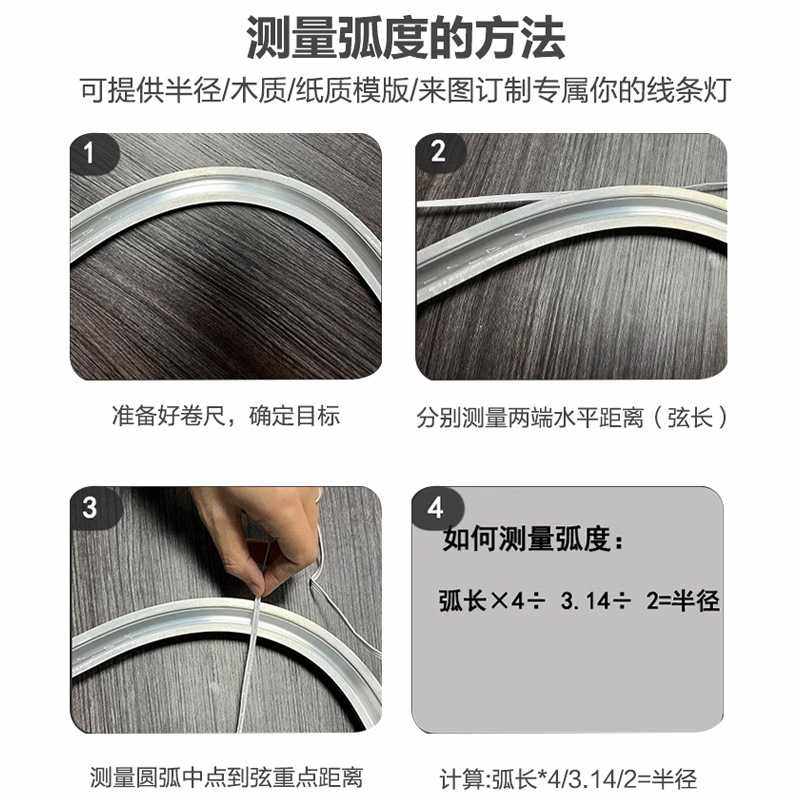 测量弧度的方法

可提供半径/木质/纸质模版/来图订制专属你的线条灯

1

准备好卷尺，确定目标

2

分别测量两端水平距离（弦长）

3

测量圆弧中点到弦重点距离

4

如何测量弧度：

弧长×4÷ 3.14÷ 2=半径

计算:弧长*4/3.14/2=半径