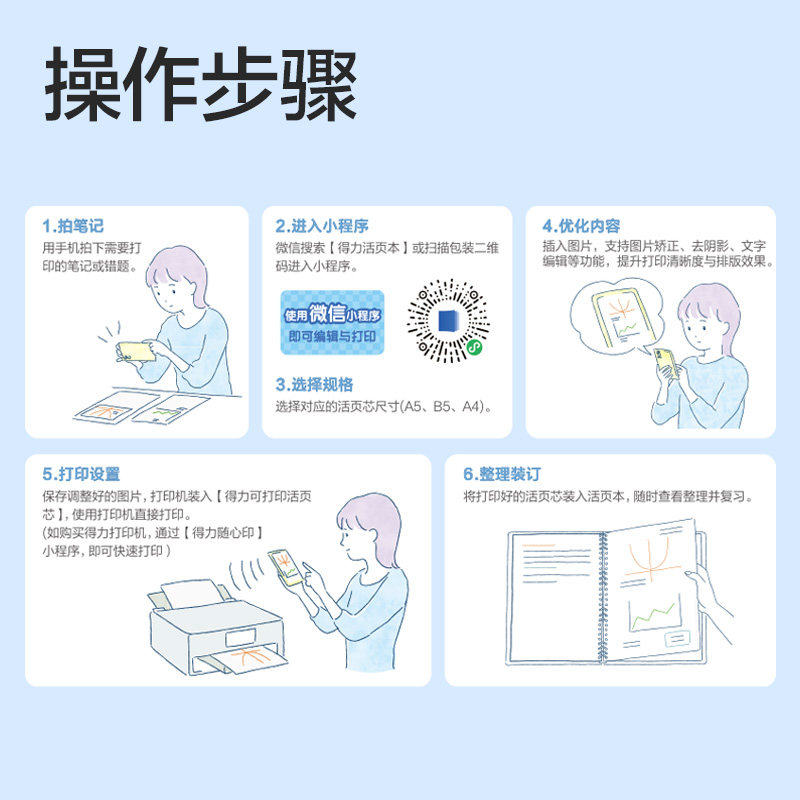 操作步骤

1.拍笔记
用手机拍下需要打印的笔记或错题。

2.进入小程序
微信搜索【得力活页本】或扫描包装二维码进入小程序。

使用微信小程序
即可编辑与打印

3.选择规格
选择对应的活页芯尺寸(A5、B5、A4)。

4.优化内容
插入图片，支持图片矫正、去阴影、文字编辑等功能，提升打印清晰度与排版效果。

5.打印设置
保存调整好的图片，打印机装入【得力可打印活页芯】，使用打印机直接打印。
(如购买得力打印机，通过【得力随心印】小程序，即可快速打印)

6.整理装订
将打印好的活页芯装入活页本，随时查看整理并复习。