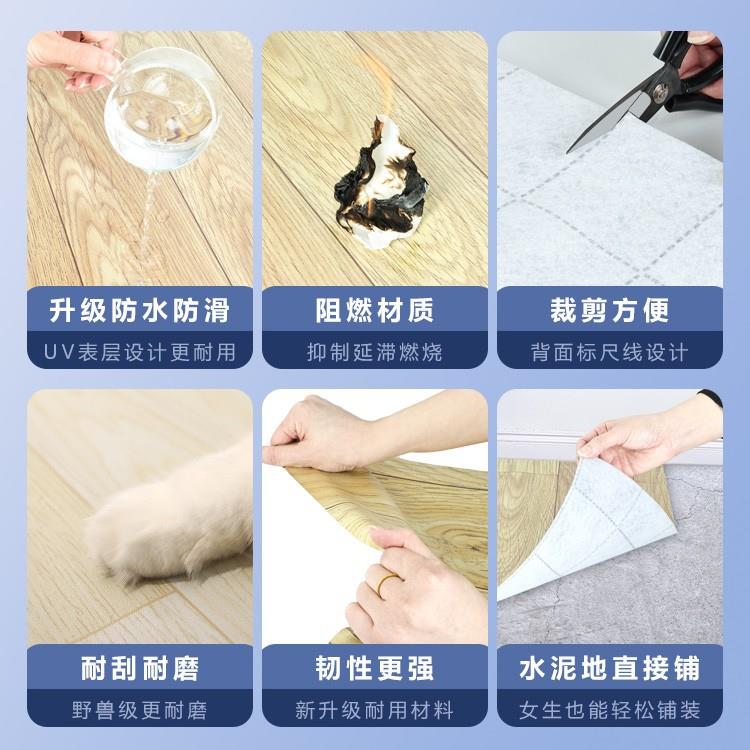 升级防水防滑
UV表层设计更耐用

阻燃材质
抑制延滞燃烧

裁剪方便
背面标尺线设计

耐刮耐磨
野兽级更耐磨

韧性更强
新升级耐用材料

水泥地直接铺
女生也能轻松铺装