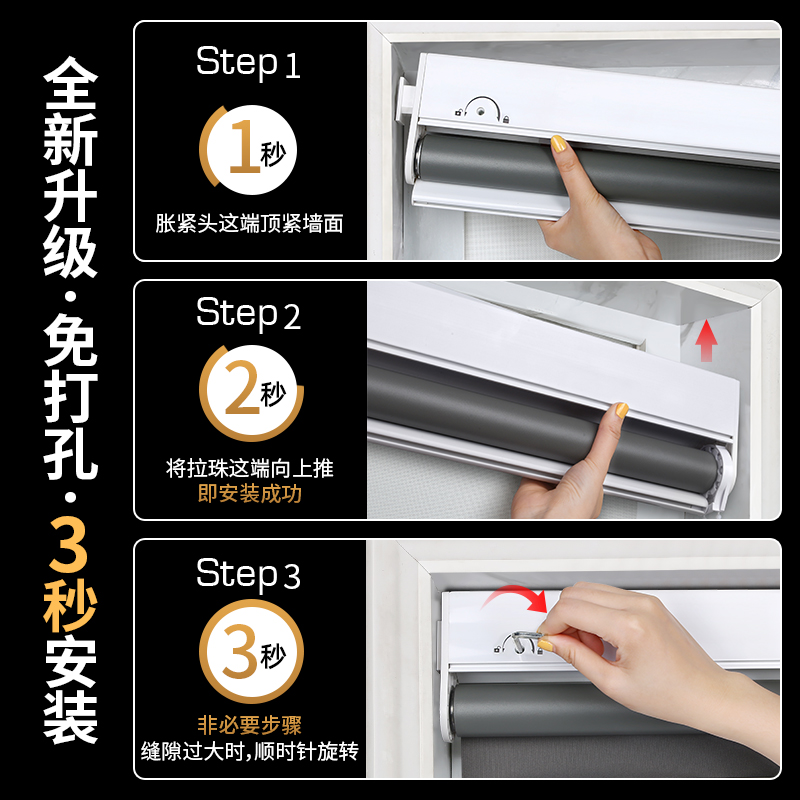 全新升级·免打孔·3秒安装

Step 1

1秒

胀紧头这端顶紧墙面

Step 2

2秒

将拉珠这端向上推
即安装成功

Step 3

3秒

非必要步骤
缝隙过大时,顺时针旋转