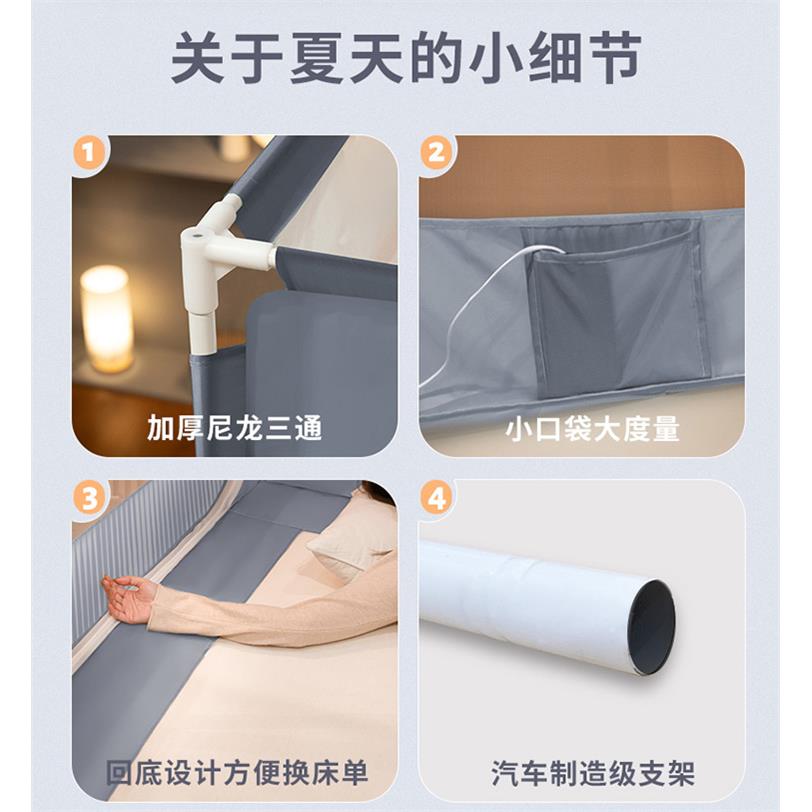 关于夏天的小细节

1
加厚尼龙三通

2
小口袋大度量

3
回底设计方便换床单

4
汽车制造级支架