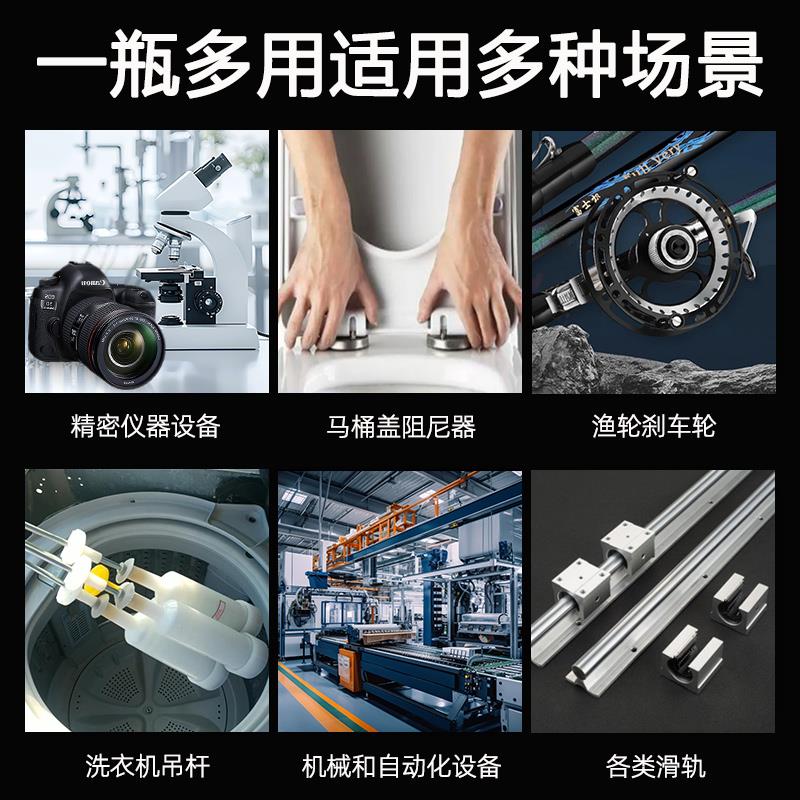 一瓶多用适用多种场景

Canon

精密仪器设备

马桶盖阻尼器

渔轮刹车轮

洗衣机吊杆

机械和自动化设备

各类滑轨