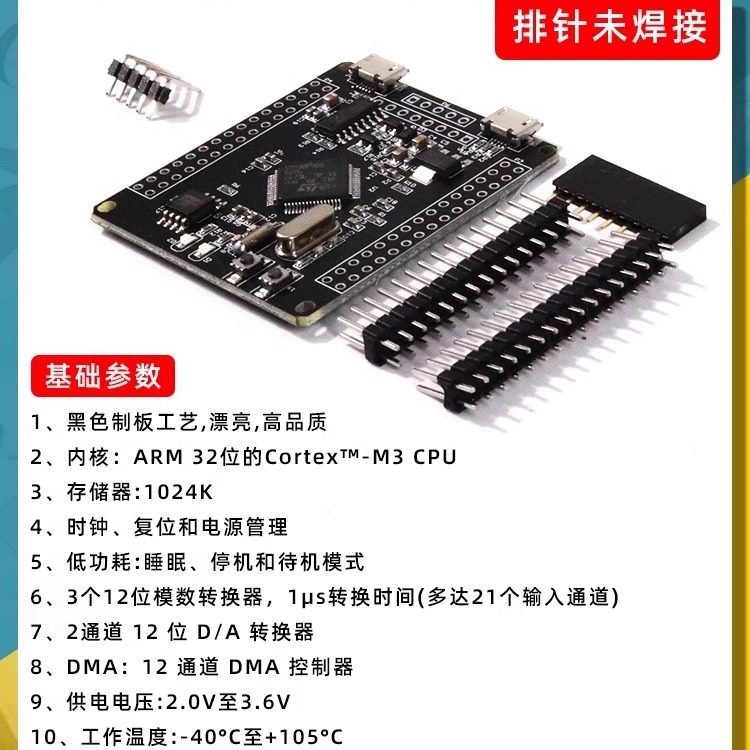 排针未焊接

基础参数

1、黑色制板工艺,漂亮,高品质

2、内核：ARM 32位的Cortex™-M3 CPU

3、存储器:1024K

4、时钟、复位和电源管理

5、低功耗:睡眠、停机和待机模式

6、3个12位模数转换器，1μs转换时间(多达21个输入通道)

7、2通道 12 位 D/A 转换器

8、DMA：12 通道 DMA 控制器

9、供电电压:2.0V至3.6V

10、工作温度:-40°C至+105°C